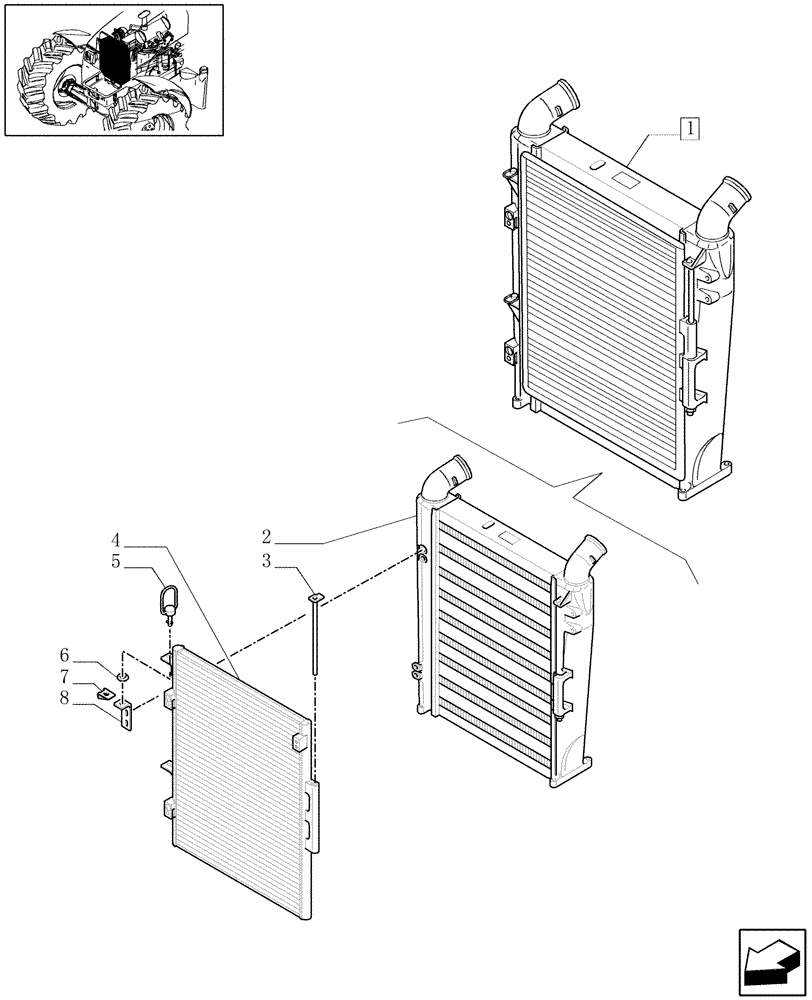 1
2
3
4
5
6
7
8