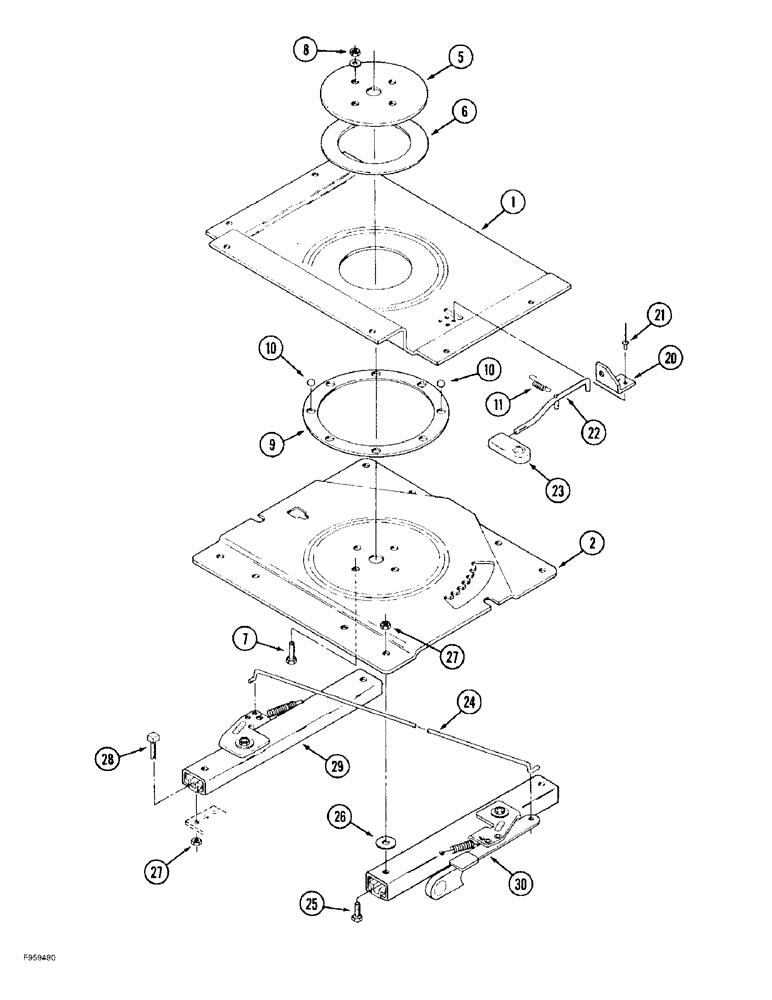 8
5
6
1
21
20
10
10
11
22
9
23
2
7
27
24
28
29
26
27
30
25
F959480