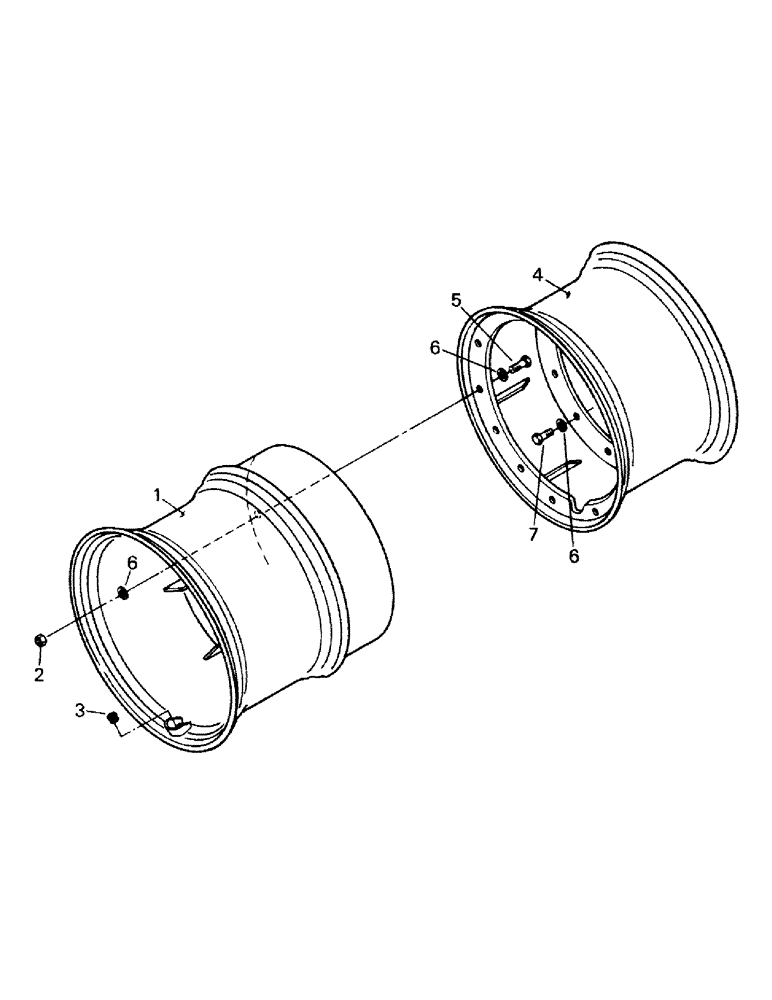 4
5
6
1
7
6
6
2
3