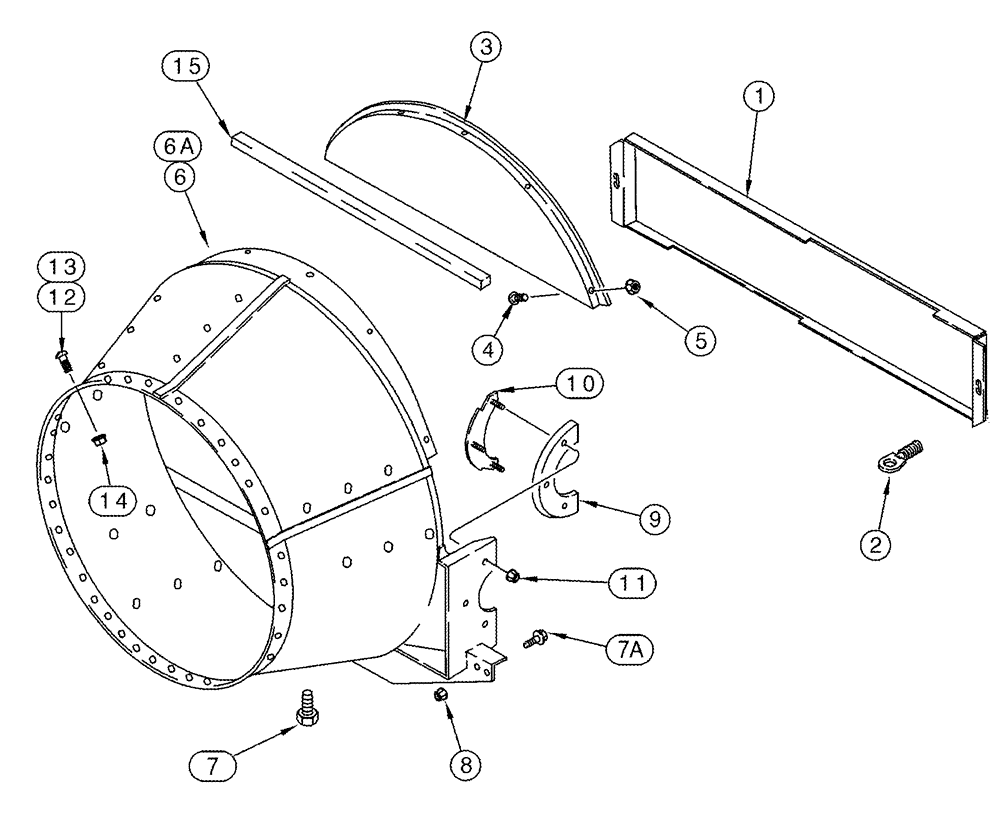 15
3
1
6A
6
13
12
4
5
10
14
9
2
11
7A
7
8