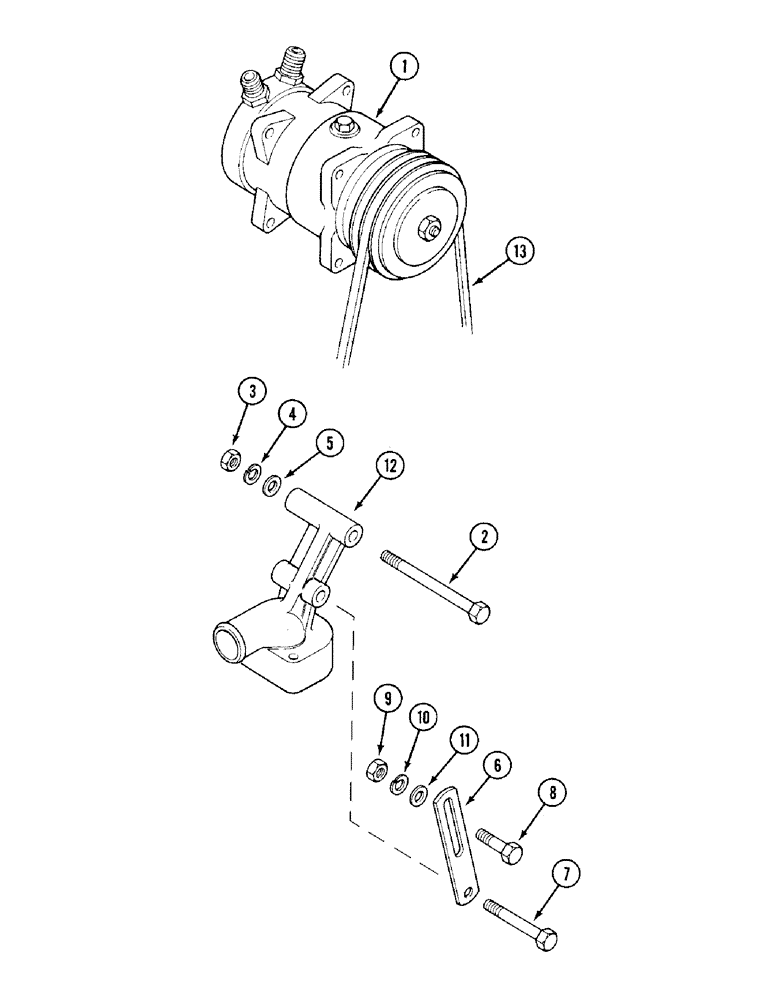 1
13
3
4
5
12
2
9
10
11
6
8
7