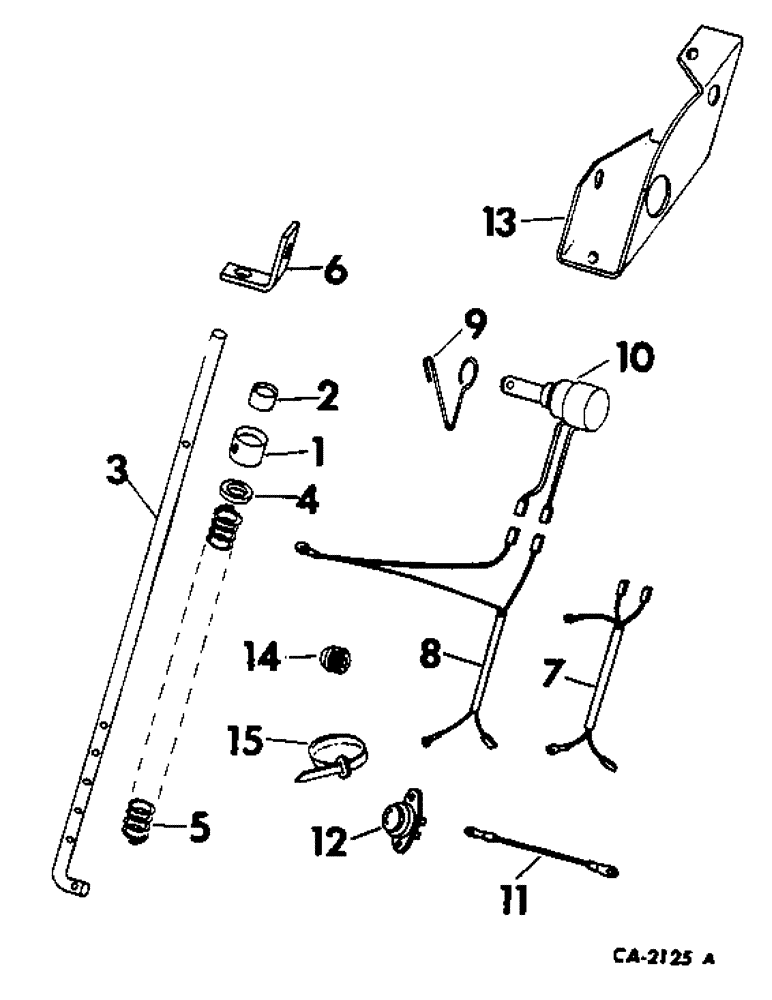 13
6
9
10
2
1
3
4
14
8
7
15
5
12
11
CA-2125 A