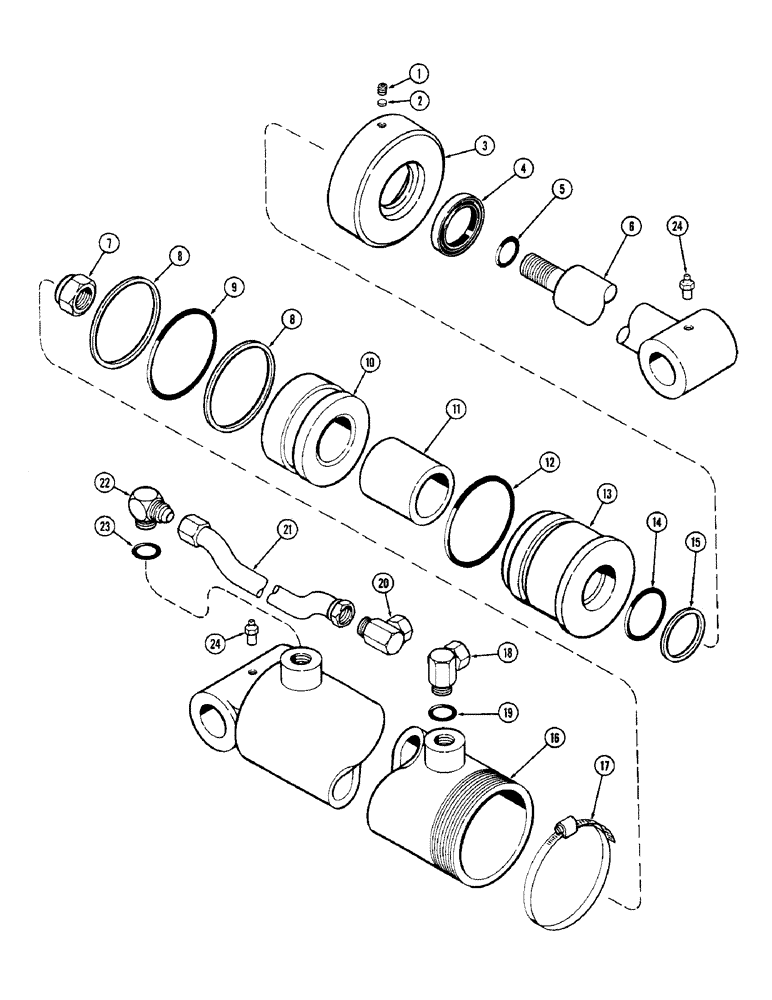 1
2
3
4
5
6
24
7
8
9
8
10
11
12
13
14
15
22
23
21
20
24
18
19
16
17