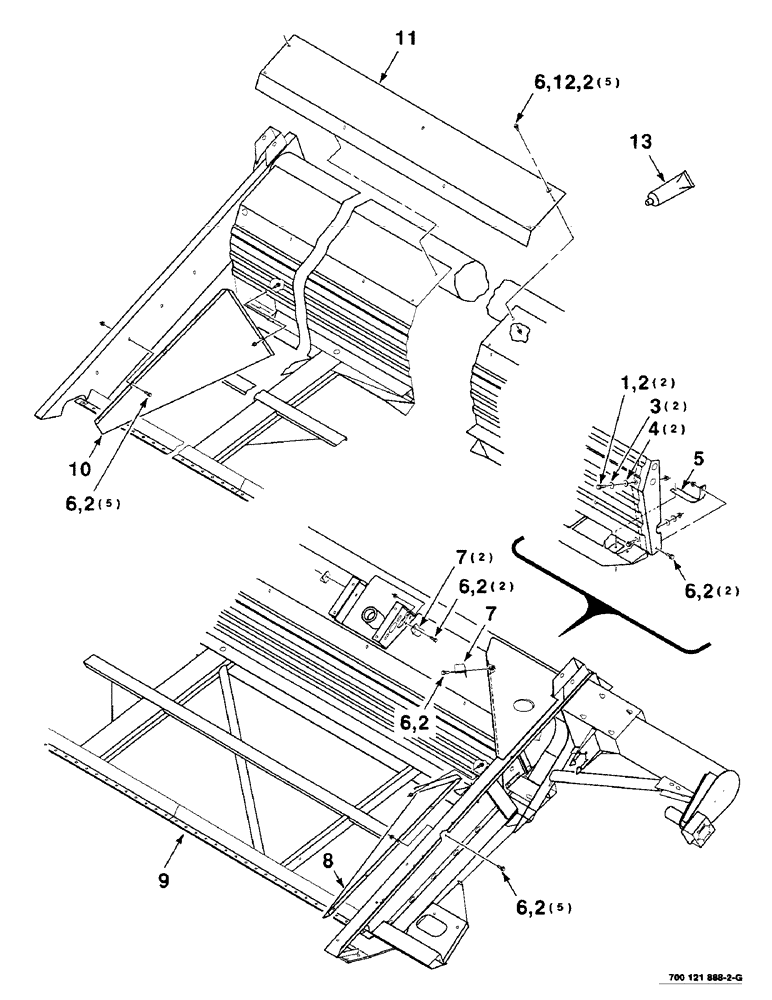 11
6,12,2(5)
13
1,2(2)
3(2)
4(2)
5
10
6,2(5)
6,2(2)
7(2)
6,2(2)
7
6,2
9
8
6,2(5)
700 121 888-2-G