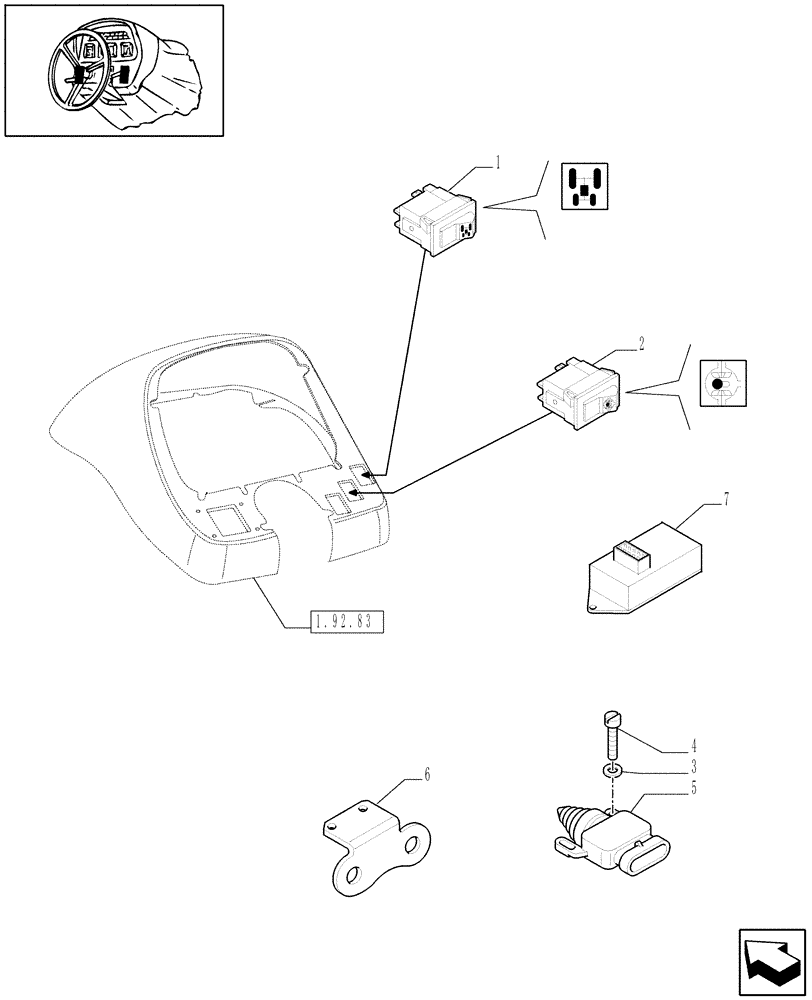 1

2

7

1.92.83

4

3

5

6