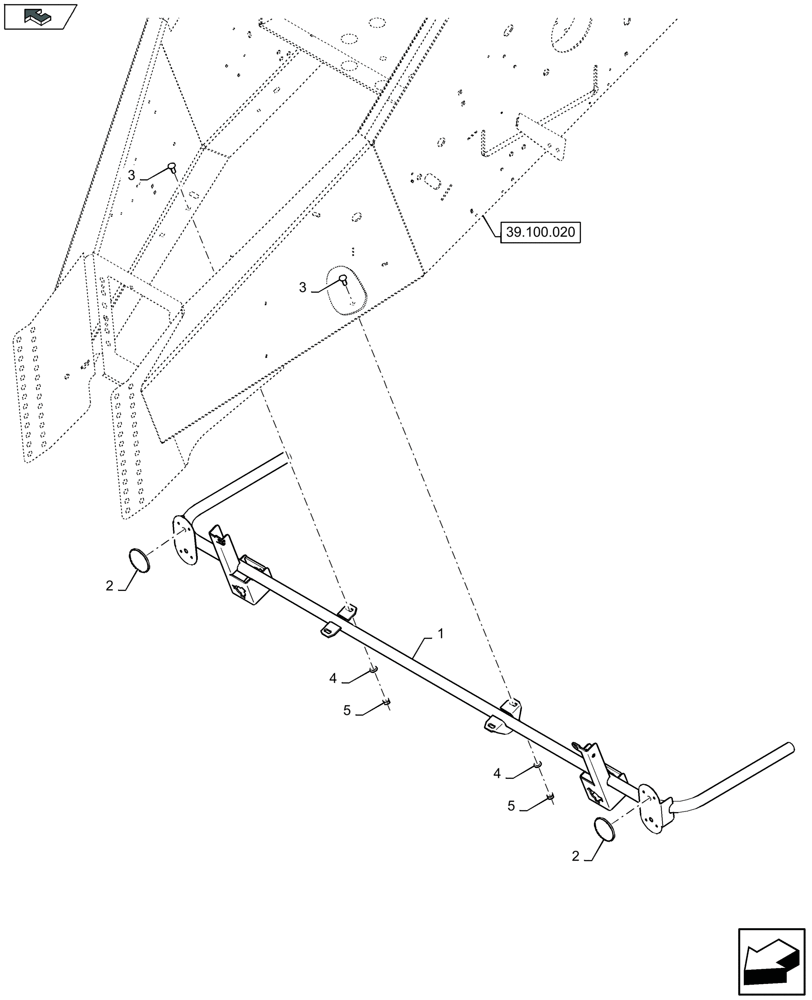 3
39.100.020
3
2
1
4
5
4
5
2