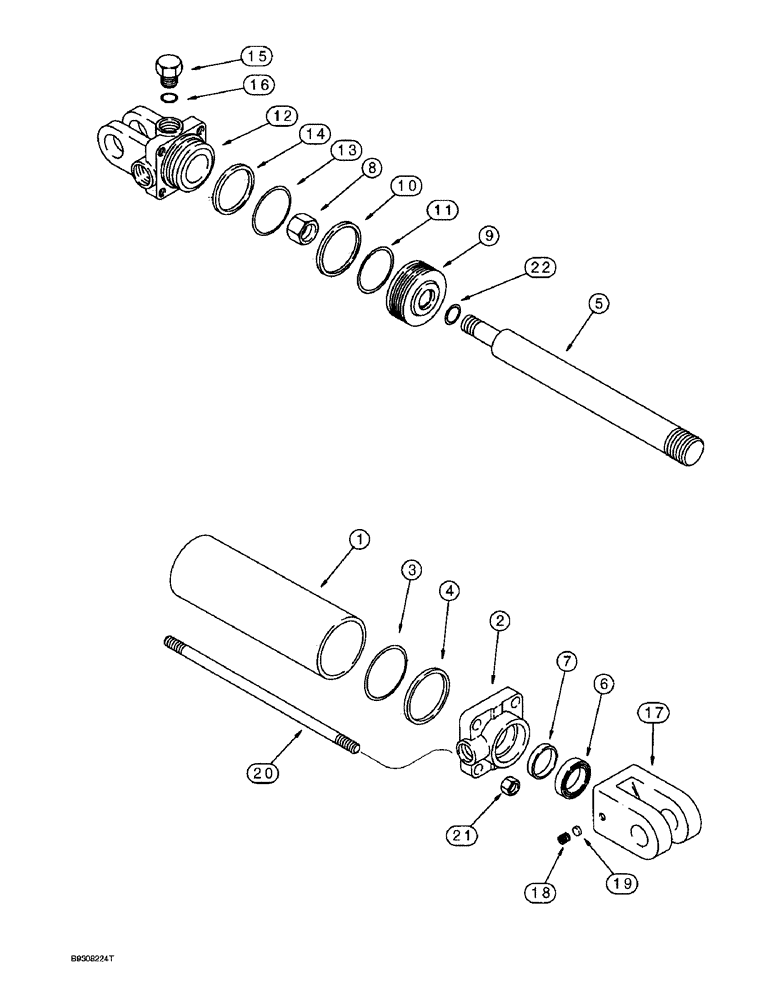 15
16
12
14
13
8
10
11
9
22
5
1
3
4
2
7
6
17
20
21
18
19
B9308224T