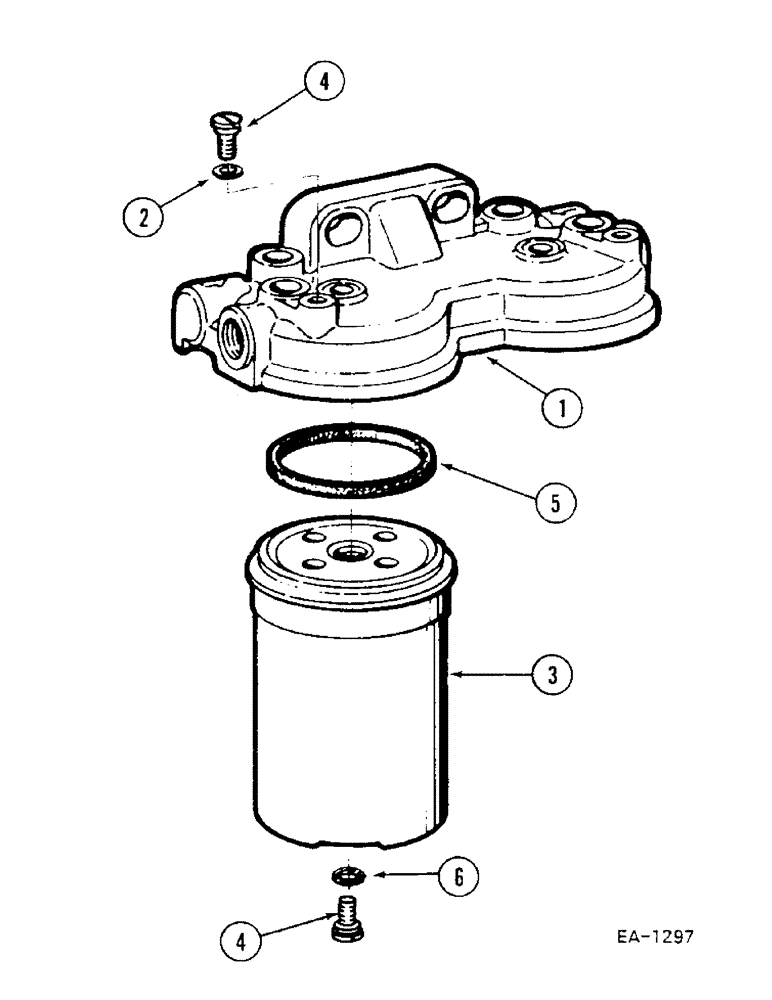 4

2

1

5

3

6

4

EA-1297