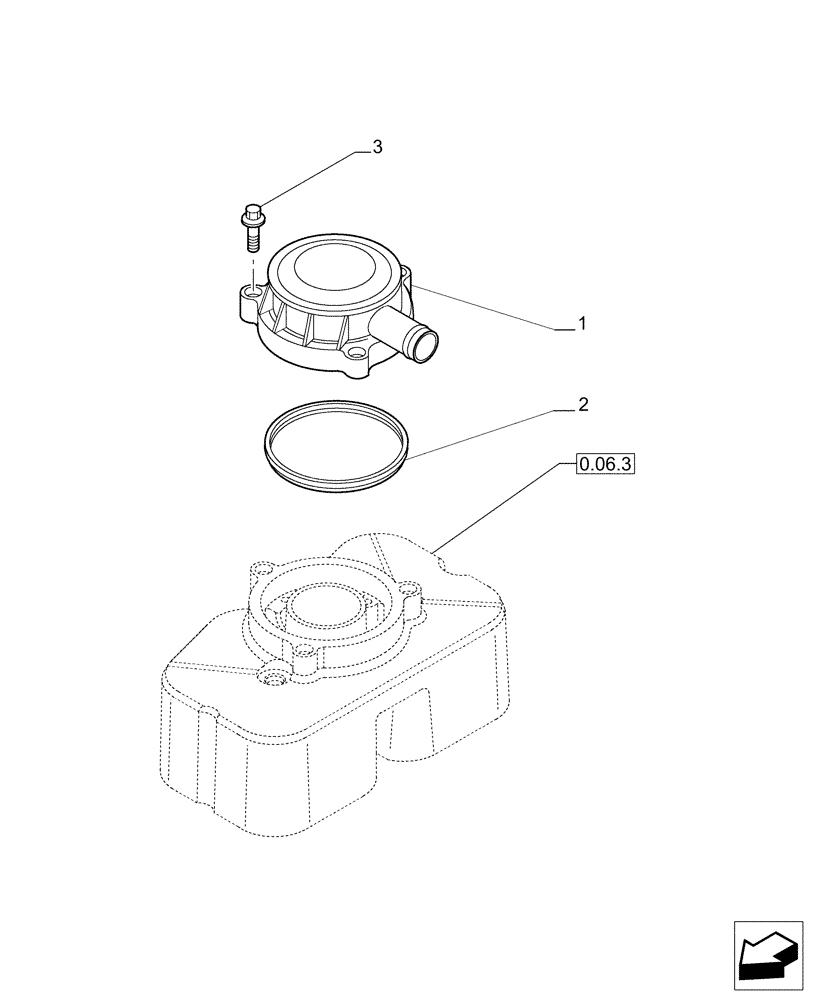 3

1

2

0.06.3