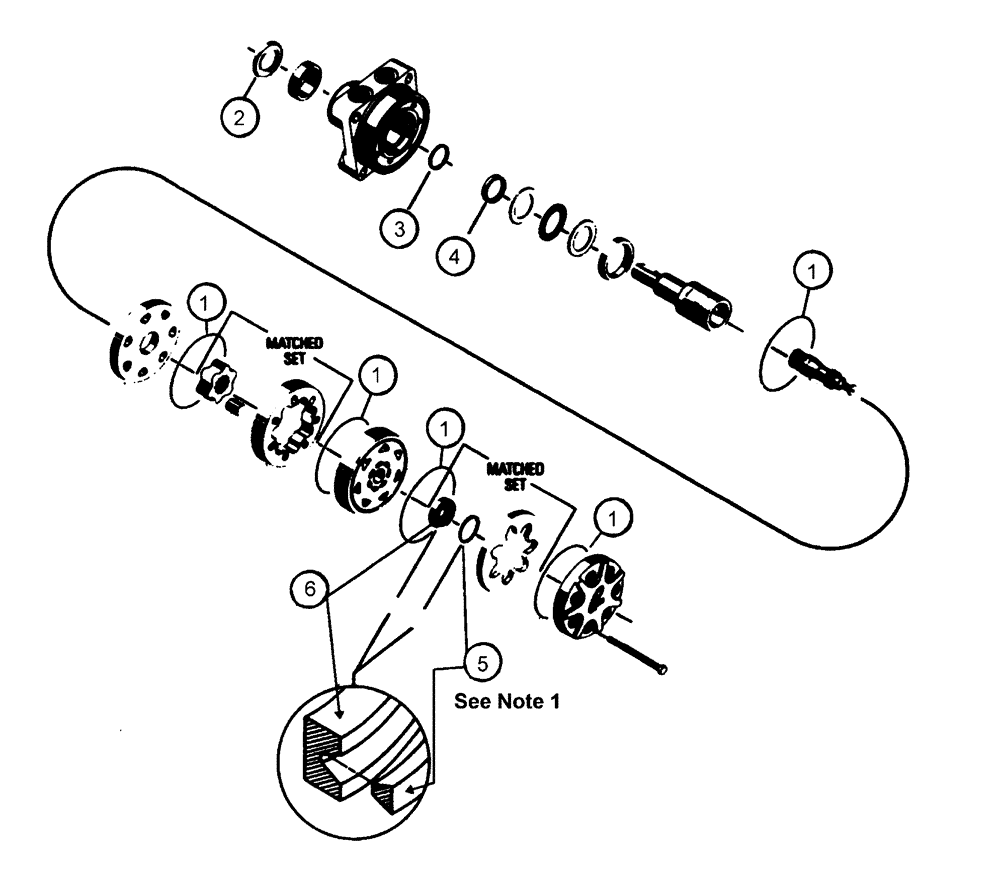 2

3

4

1

1

MATCHED SET

1

1

MATCHED SET

1

6

5

See Note 1