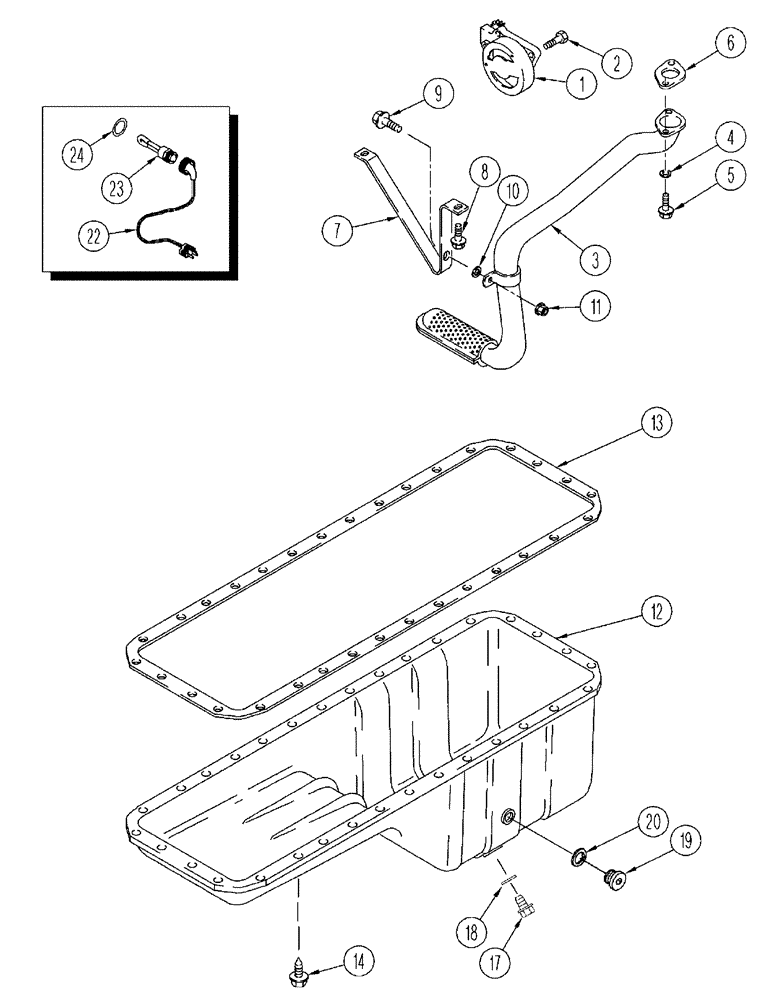 24
23
22
9
1
2
6
4
5
8
10
7
3
11
13
12
20
19
18
17
14