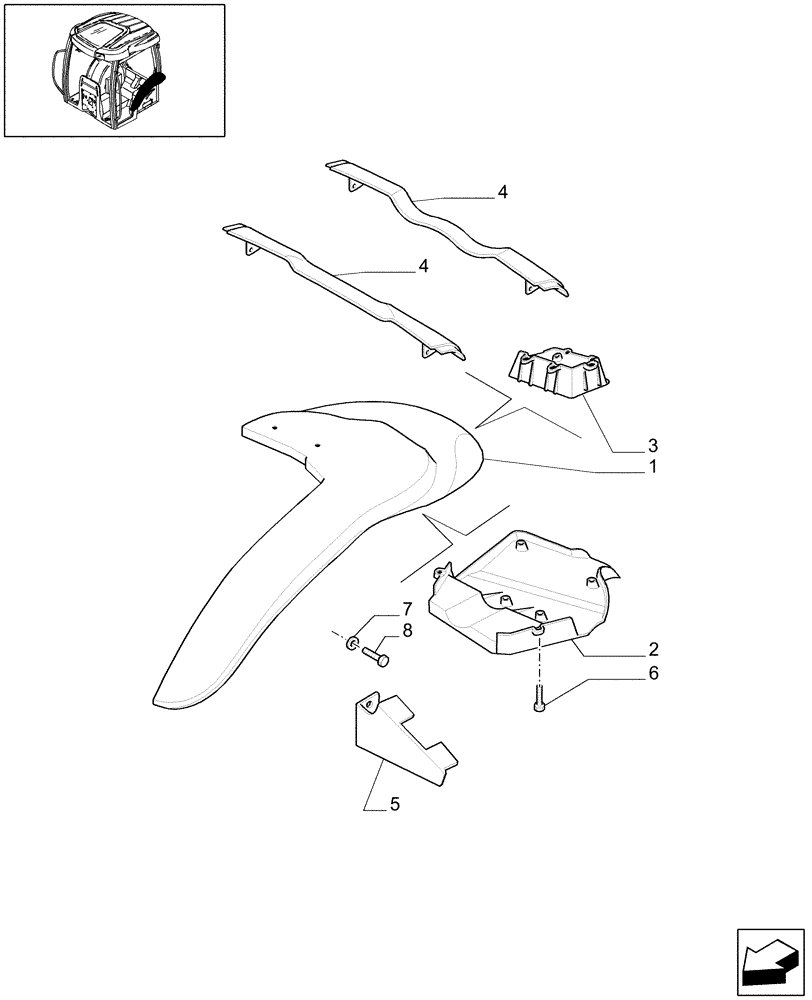 4
4
3
1
7
8
2
6
5