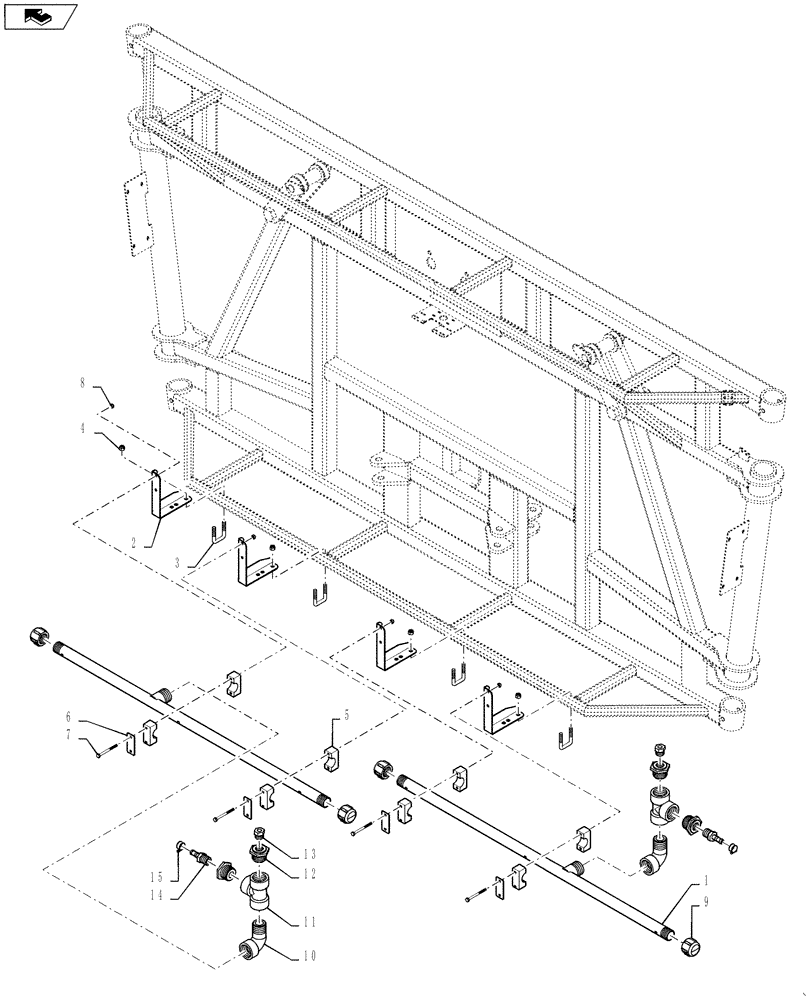 8
4
2
3
6
7
5
13
12
15
14
11
10
1
9