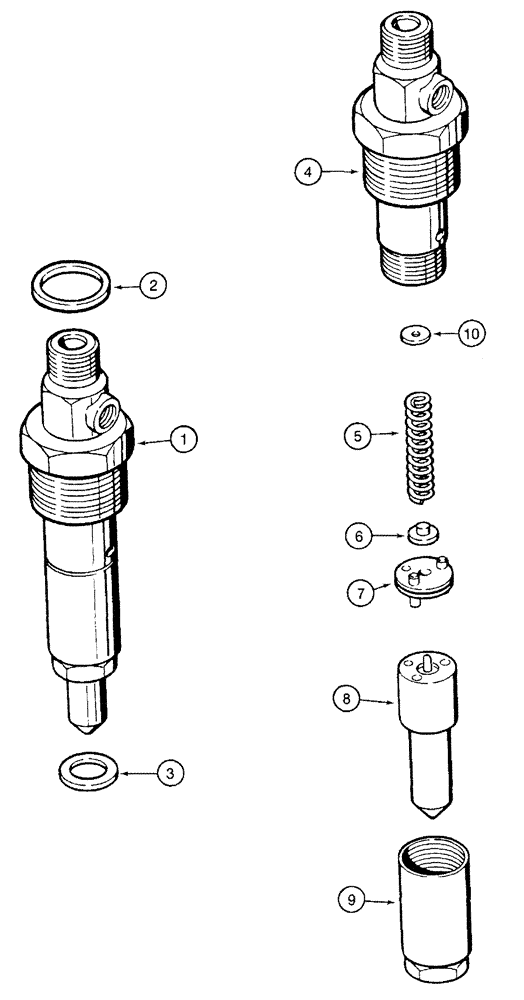 4
2
10
1
5
6
7
8
3
9