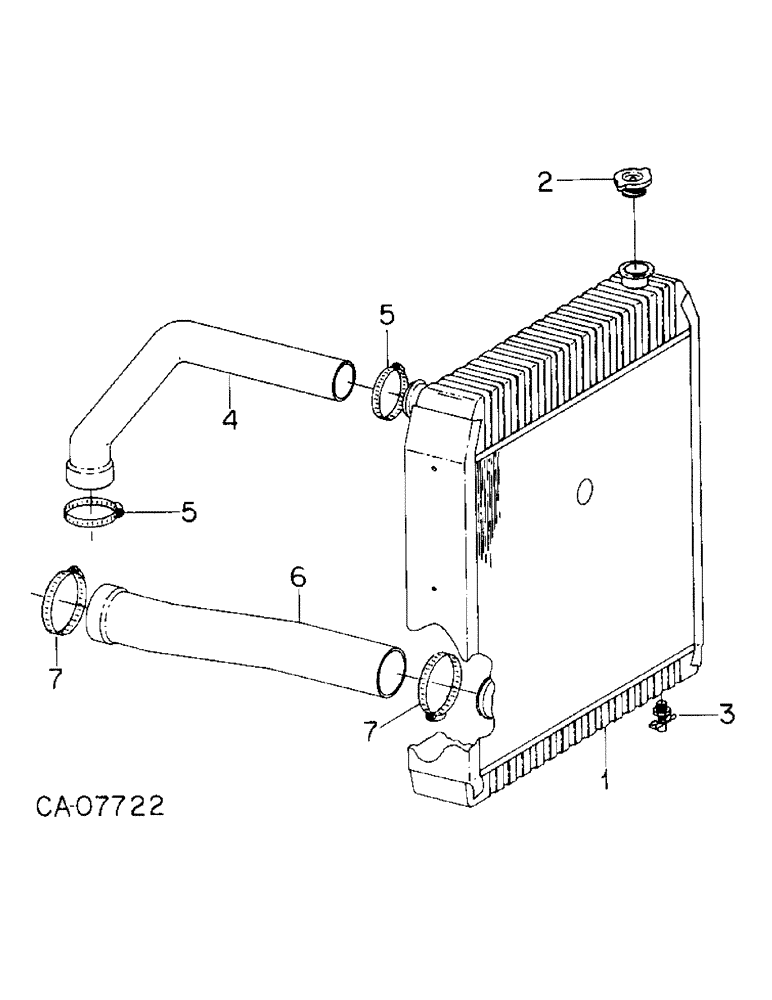 2

5

4

5

6

7

7

3

1

CA-07722