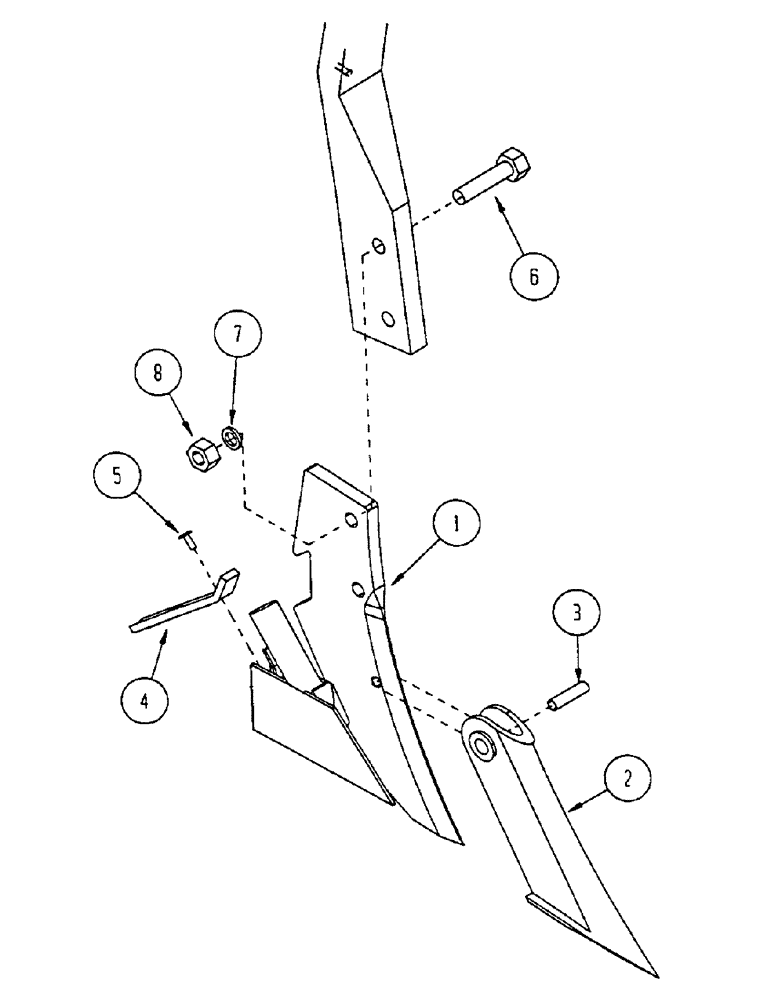 6
7
8
5
1
3
4
2