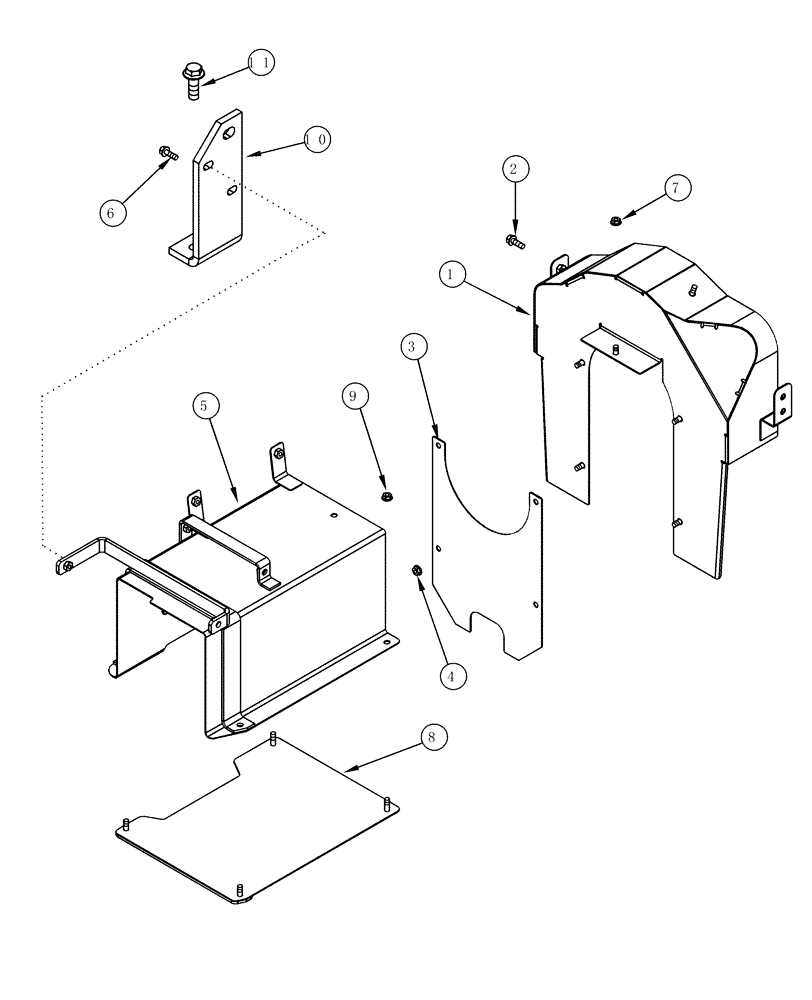 11
10
6
2
7
1
3
9
5
4
8