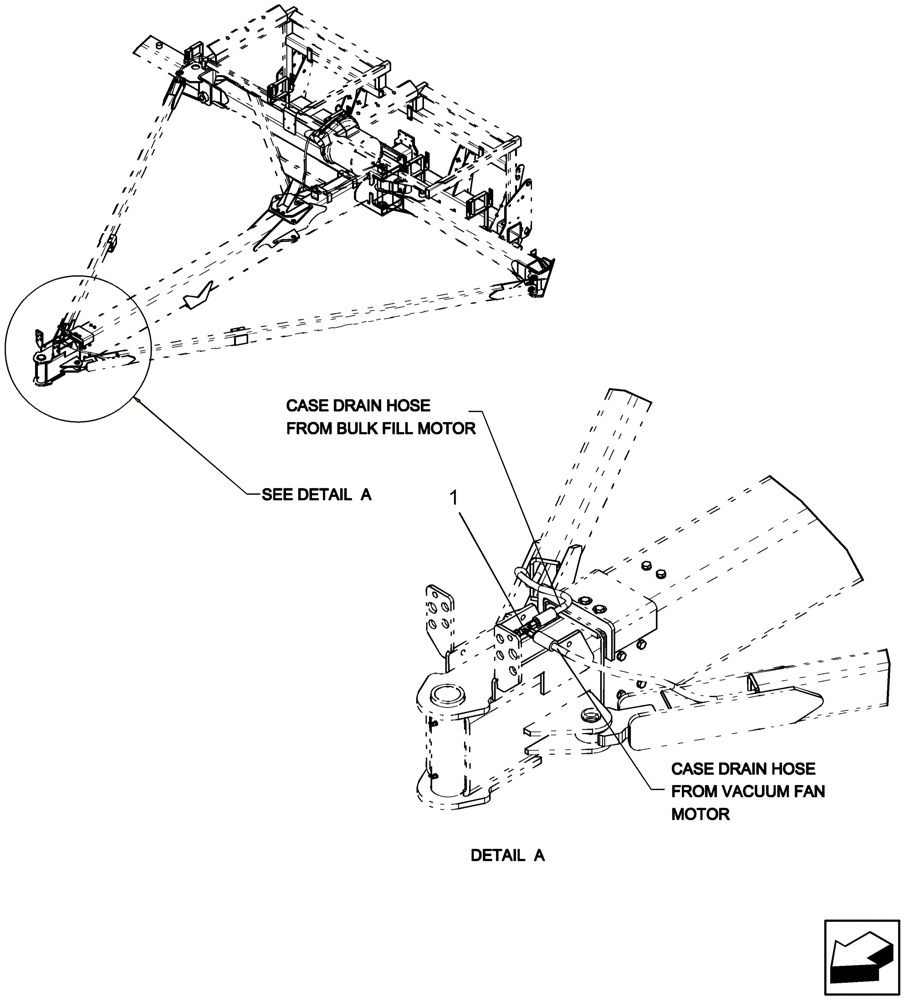 CASE DRAIN HOSE FROM BULK FILL MOTOR

SEE DETAIL A

1

CASE DRAIN HOSE FROM VACUUM FAN MOTOR

DETAIL A