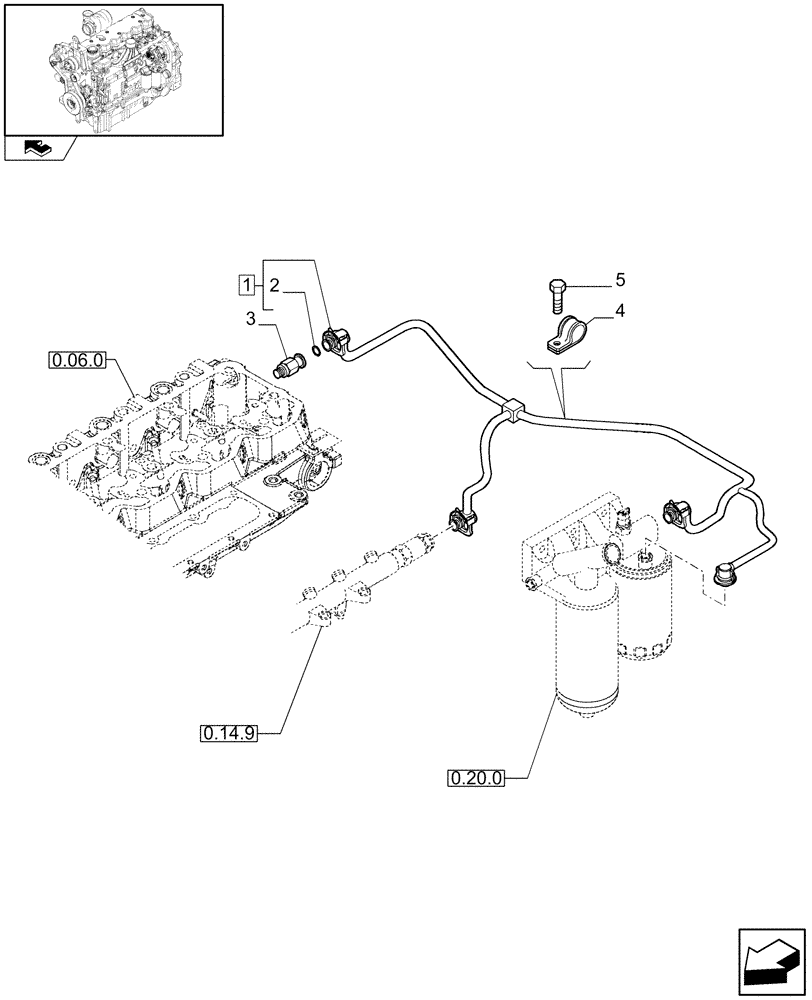 1
2
3
5
4
0.06.0
0.14.9
0.20.0