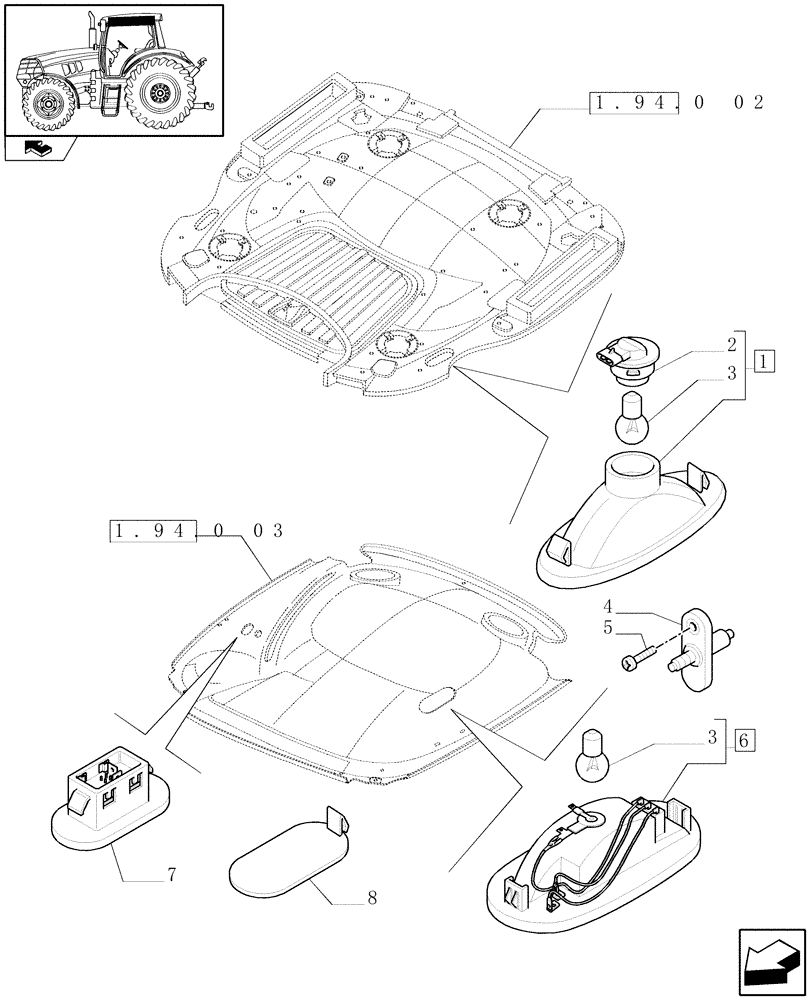 1.94.0 02

2

3

1

1.94.0 03

4

5

3

6

7

8