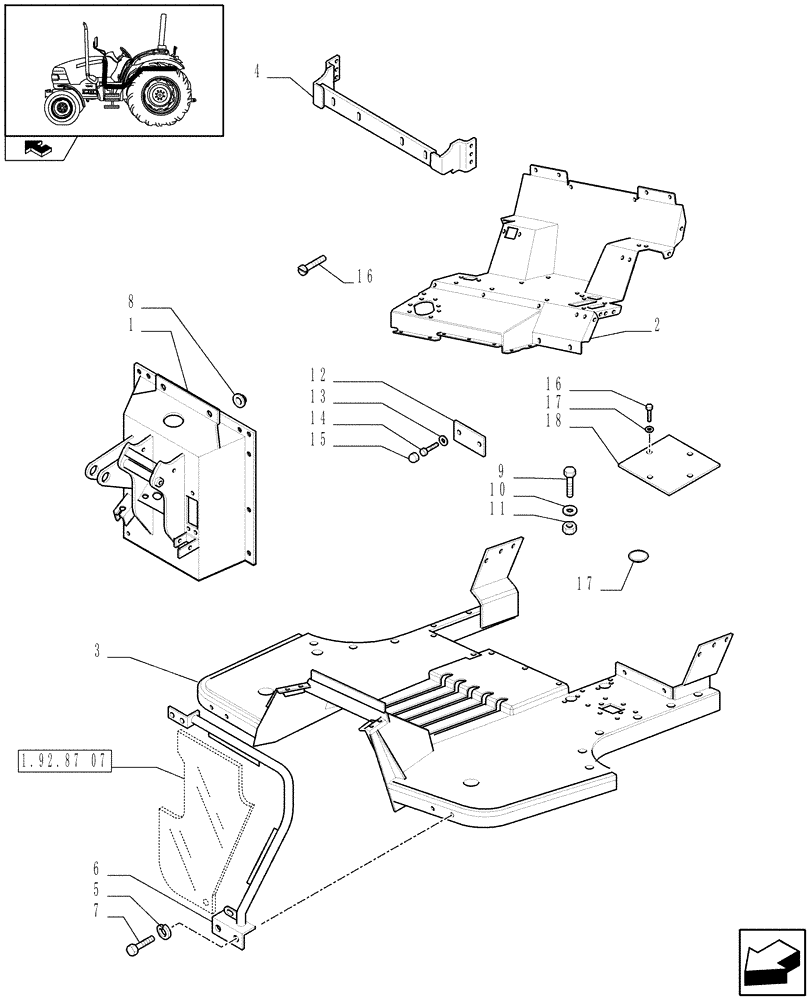 4

16

8
1

2

12
13
14
15

16
17
18

9
10
11

17

3

1.92.87 07

6
5
7