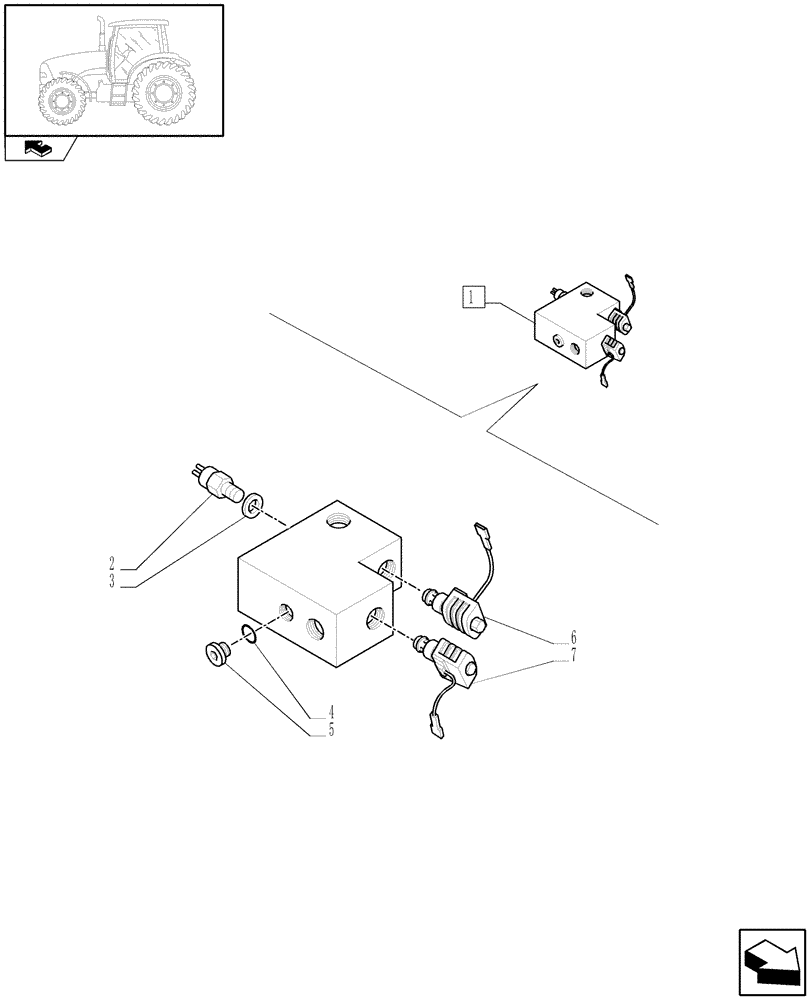 1
2
3
4
5
6
7