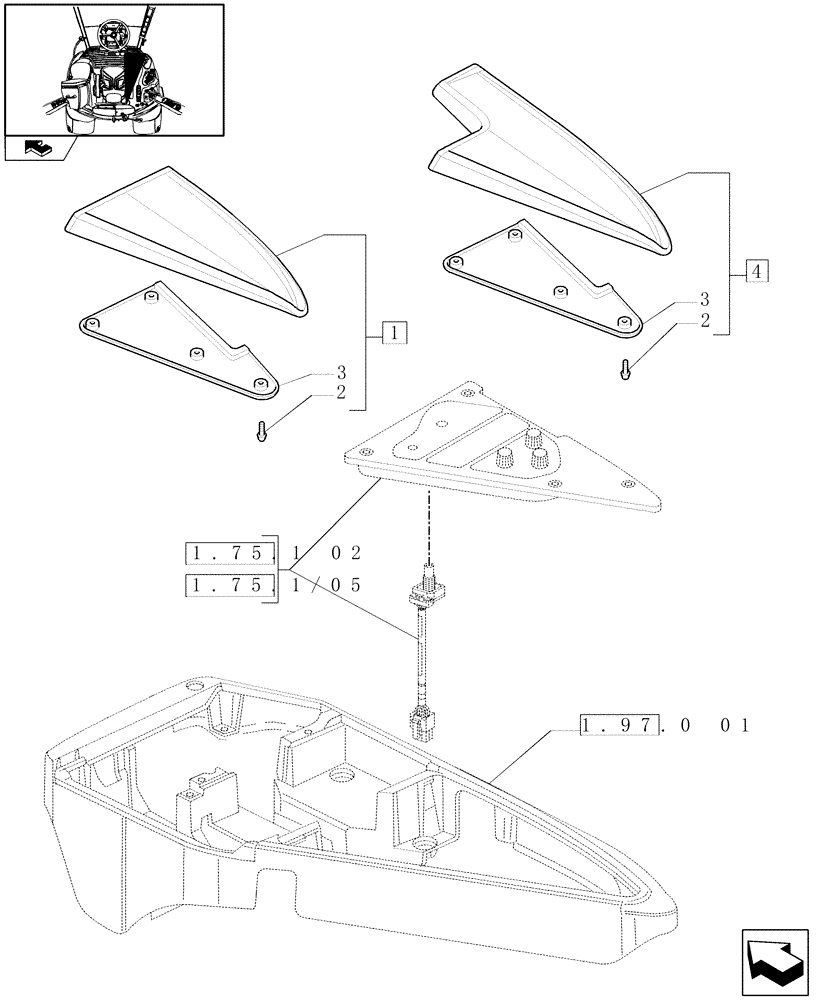 4
3
2
1
3
2
1.75.1 02
1.75.1/05
1.97.0 01