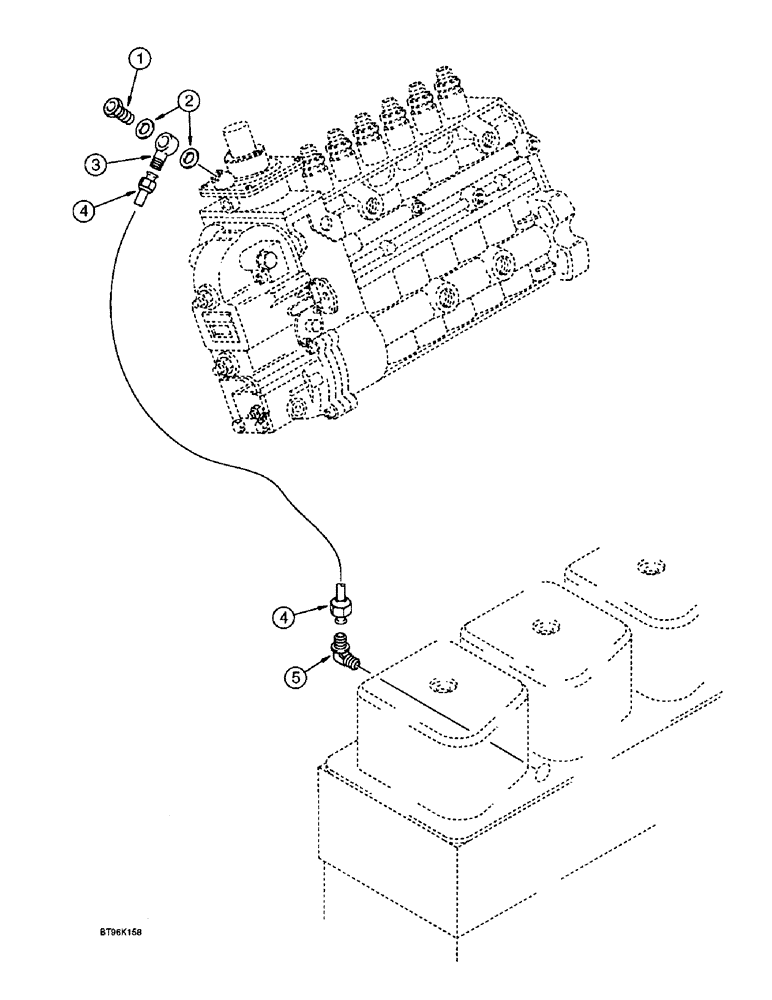 1
2
3
4
4
5
BT96K158