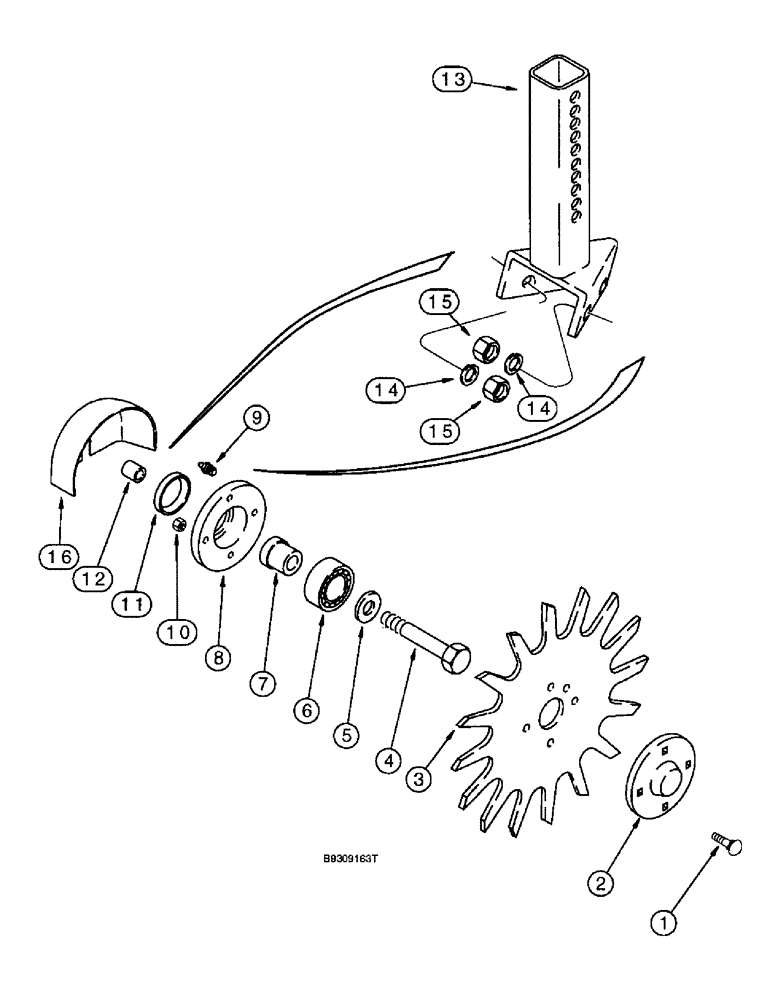 13
15
14
14
15
9
16
12
11
10
8
7
6
5
4
3
2
1
B9309163T