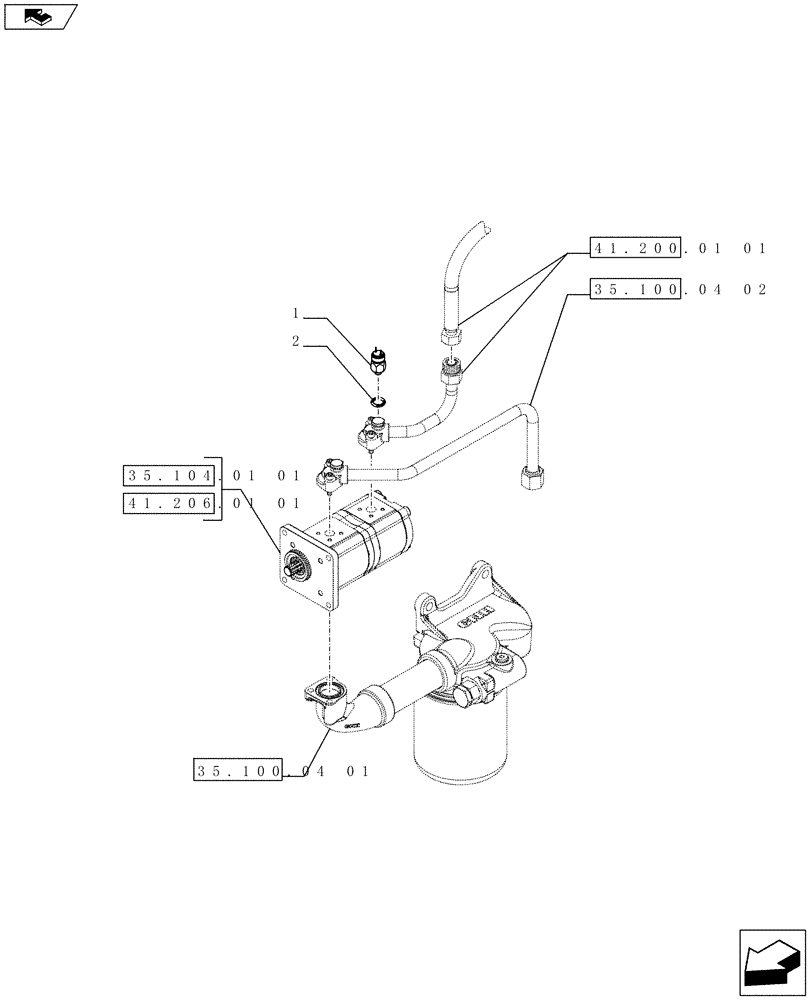 41.200.01 01
35.100.04 02
1
2
35.104.01 01
41.206.01 01
35.100.04 01