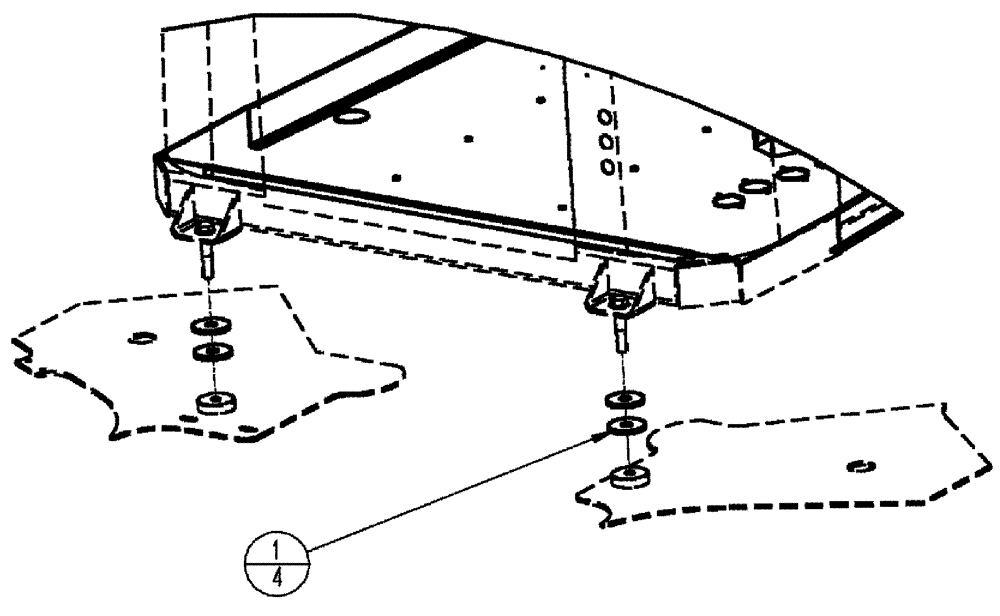 1
4