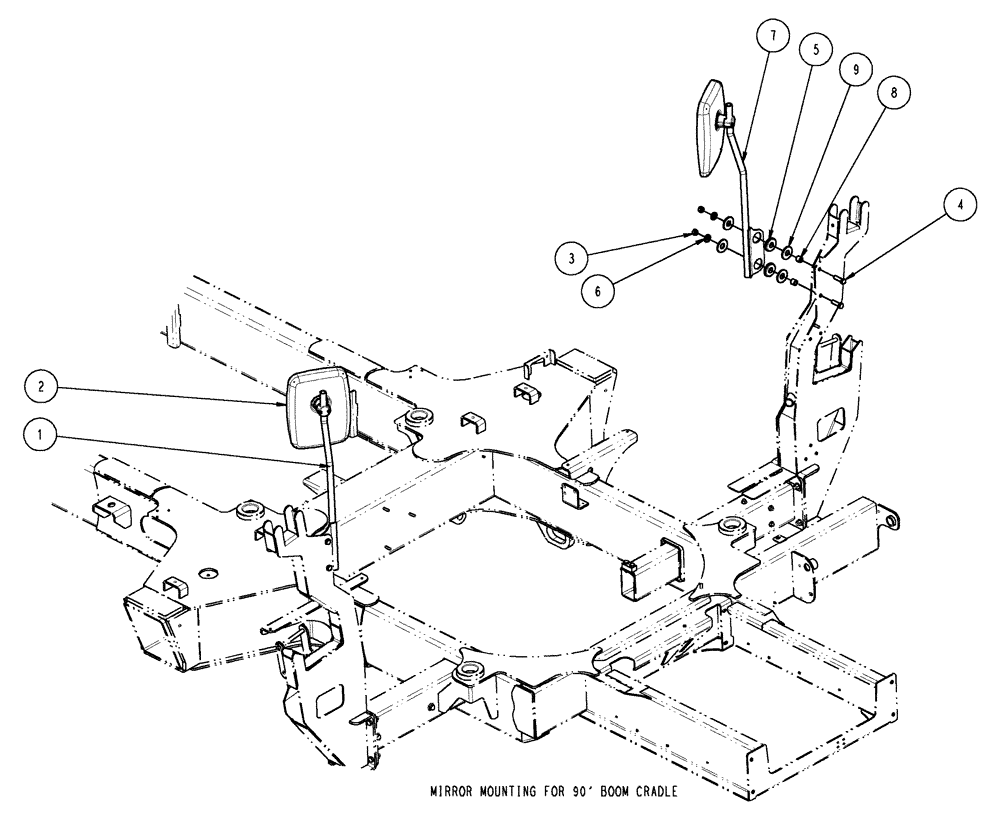 7
5
9
8
4
3
6
2
1

MIRROR MOUNTING FOR 90' BOOM CRADLE