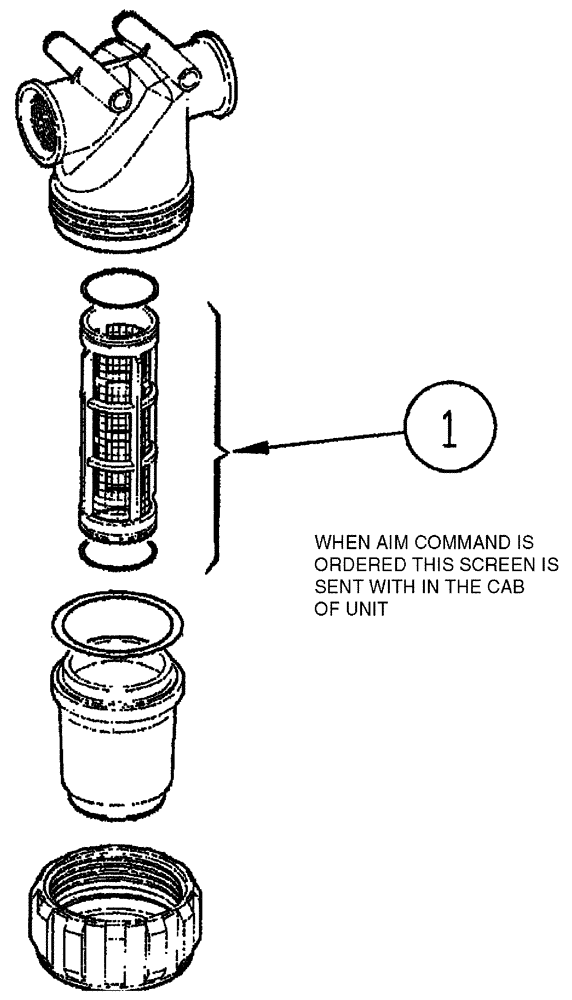 1

WHEN AIM COMMAND IS ORDERED THIS SCREEN IS SENT WITH IN THE CAB OF UNIT