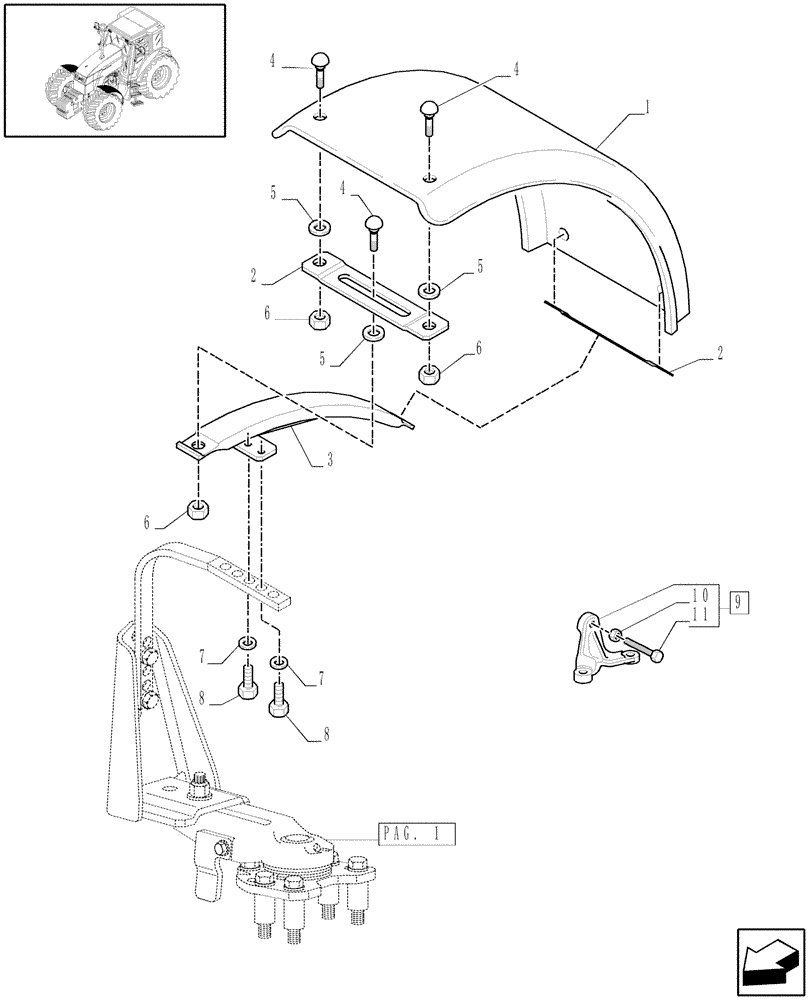 4
4
1
5
4
2
5
6
5
6
2
3
6
10
11
9
7
7
8
8
PAG. 1