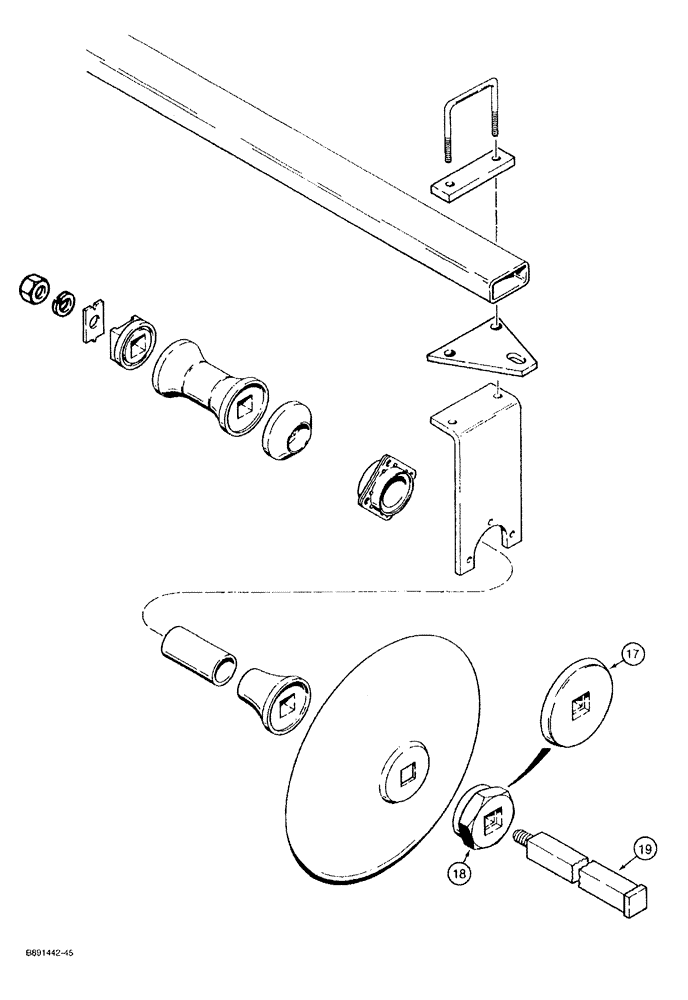 17

18

19

B891442-45