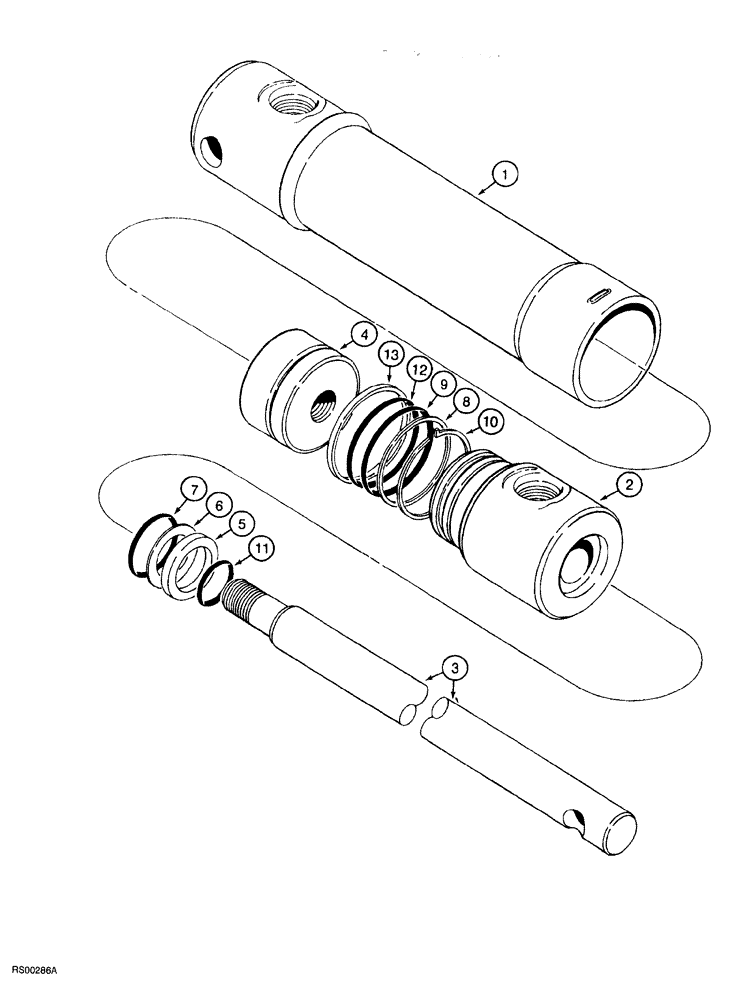 1
4
13
12
9
8
10
2
7
6
5
11
3
RS00286A