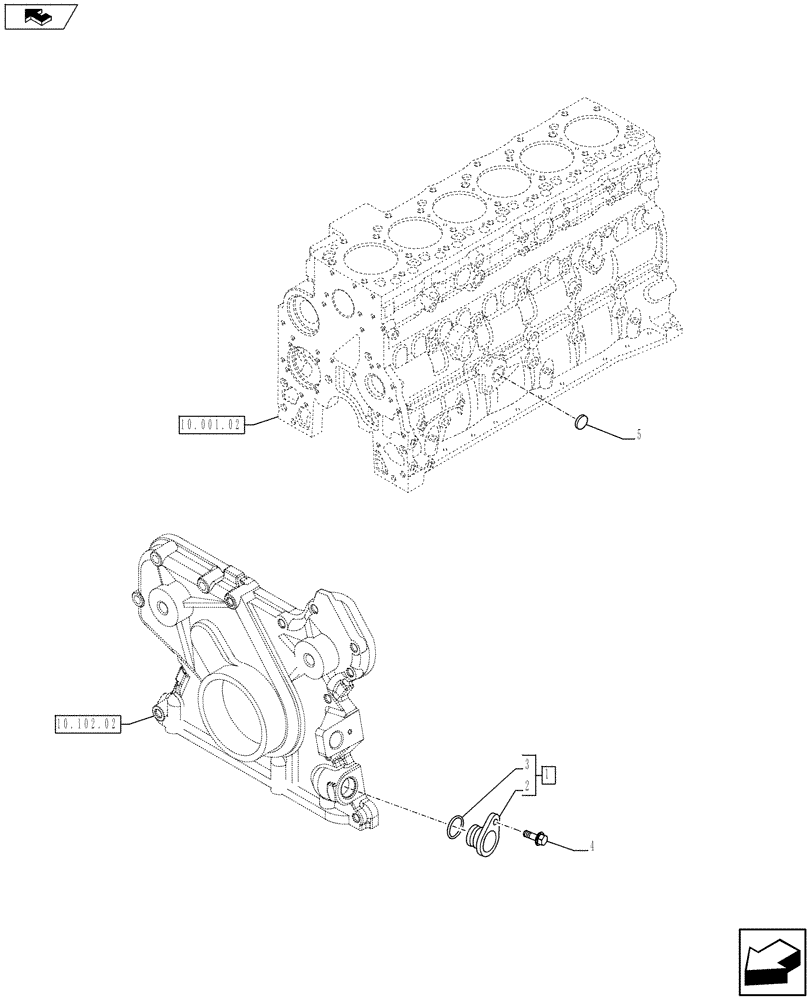 10.001.02

5

10.102.02

3
2
1

4