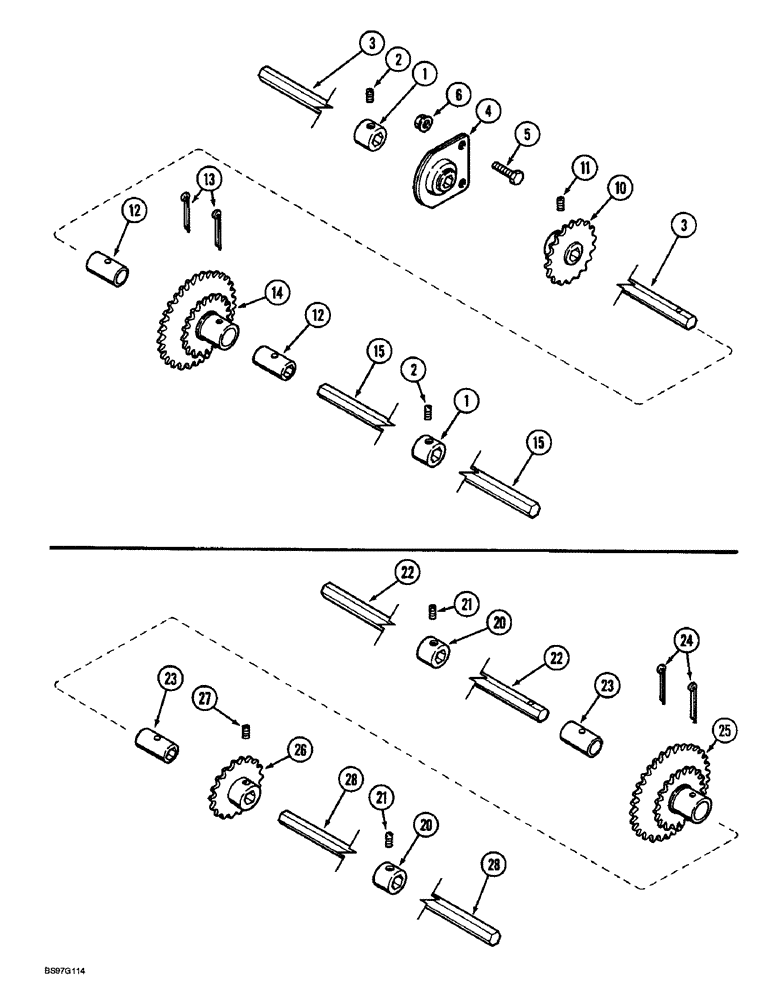 3
2
1
6
4
5
11
10
13
12
3
14
12
15
2
1
15

22
21
20
22
24
23
27
23
25
26
28
21
20
28

BS97G114