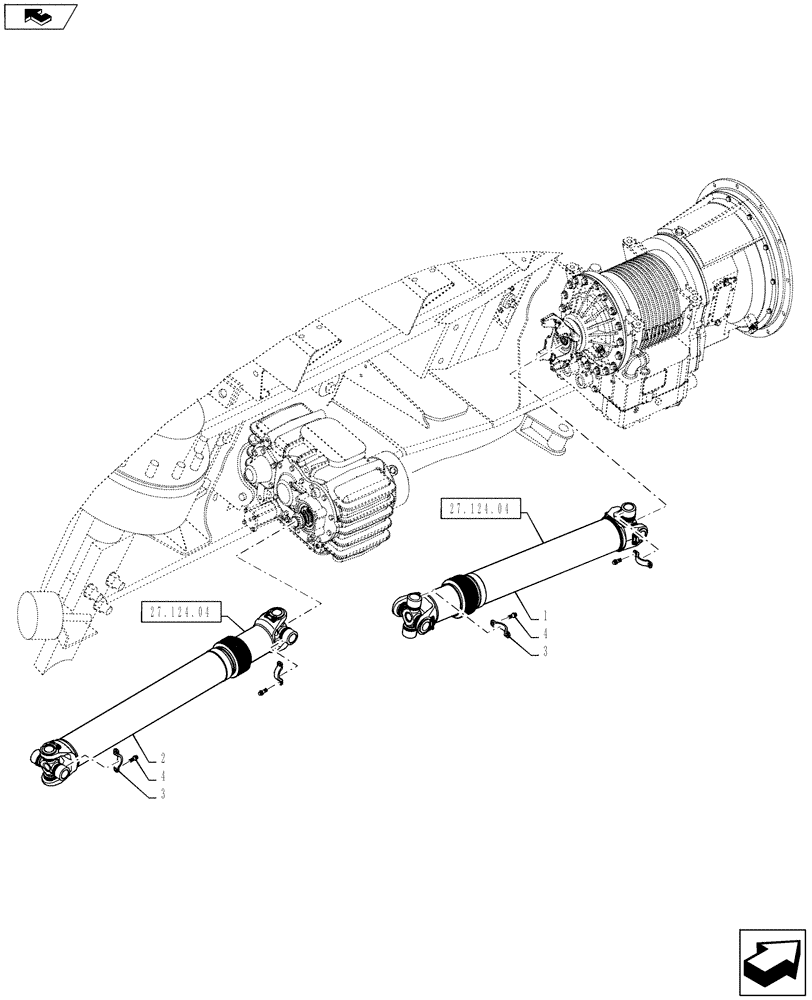 27.124.04
1
4
3
27.124.04
2
4
3