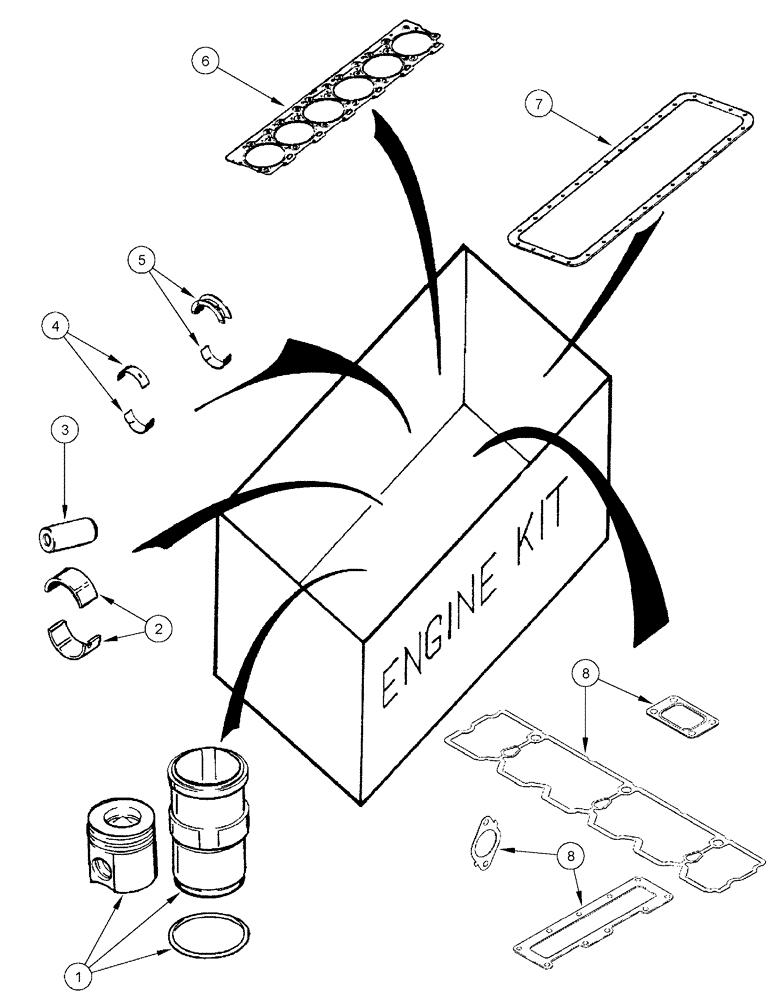 6
7
5
4
3
2
ENGINE KIT
8
8
1