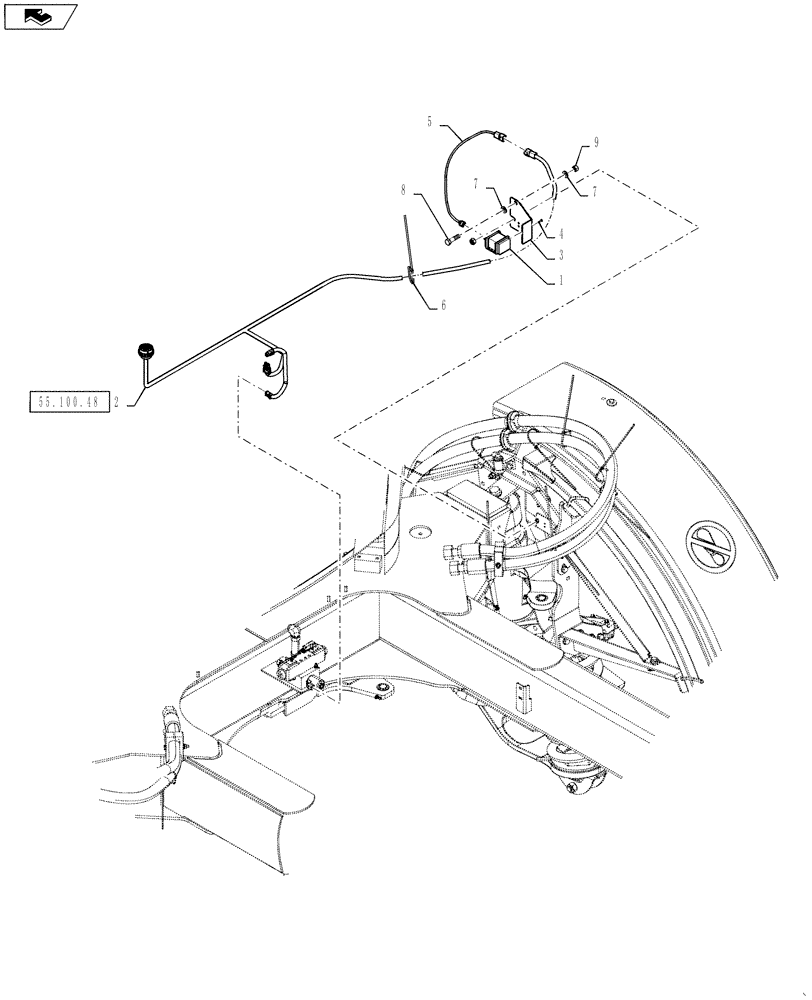 5
9
7
7
8
4
3
1
6
55.100.48
2