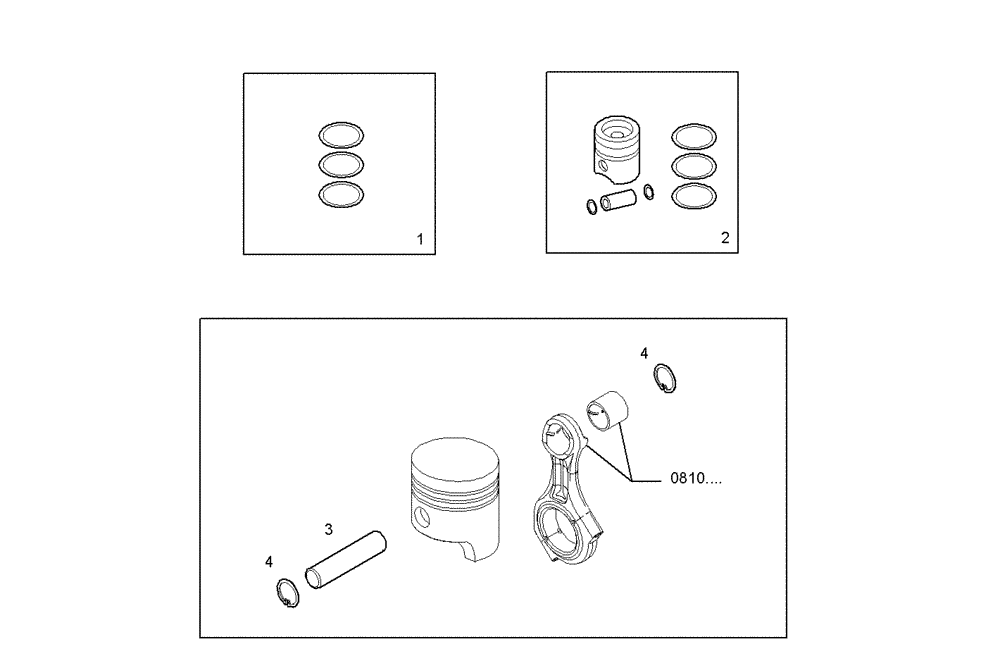 1

2

4

0810....

3

4