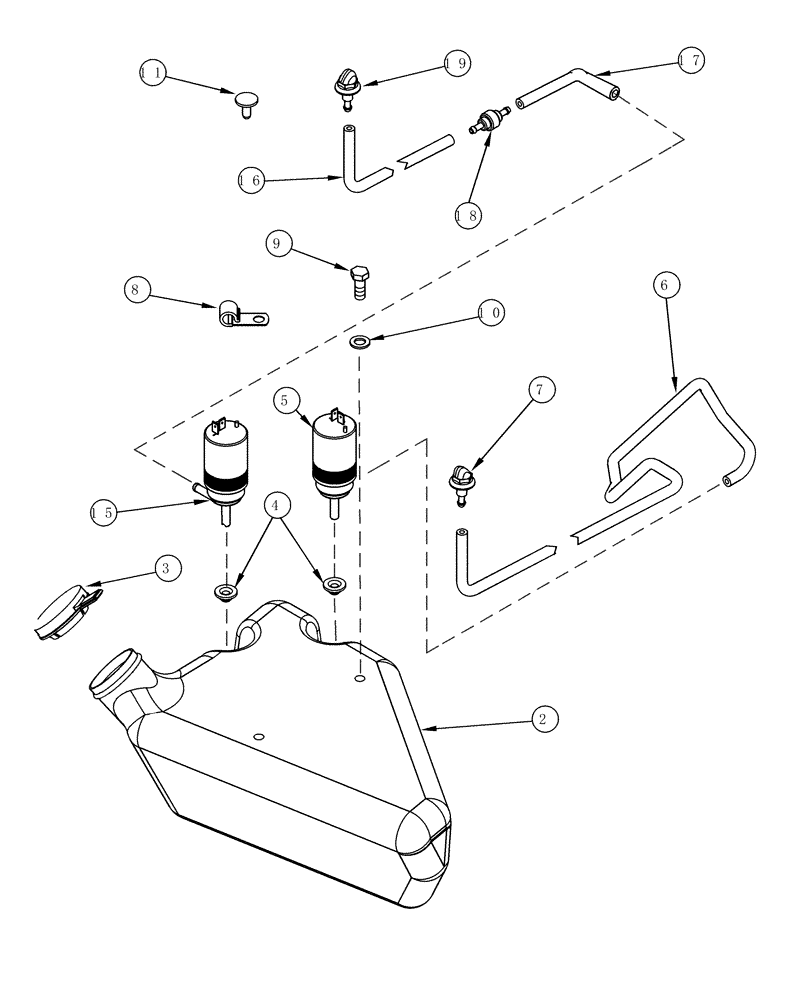 11
19
17
16
18
9
8
10
6
5
7
15
4
3
2