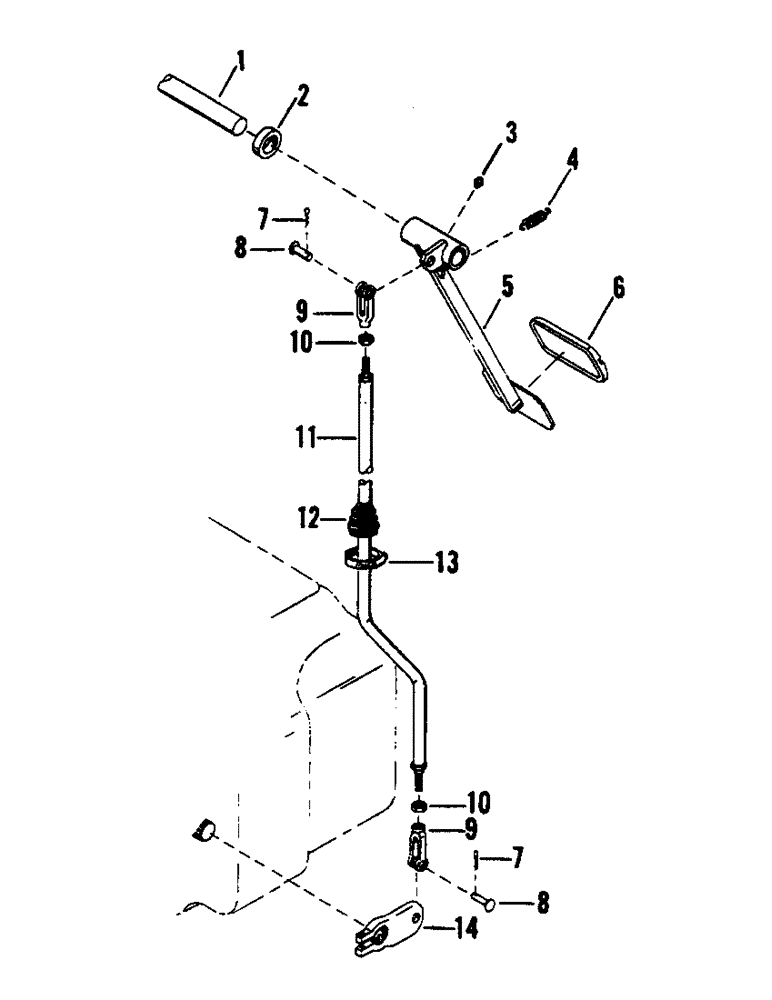 1
2
3
4
7
8
5
6
9
10
11
12
13
10
9
7
8
14