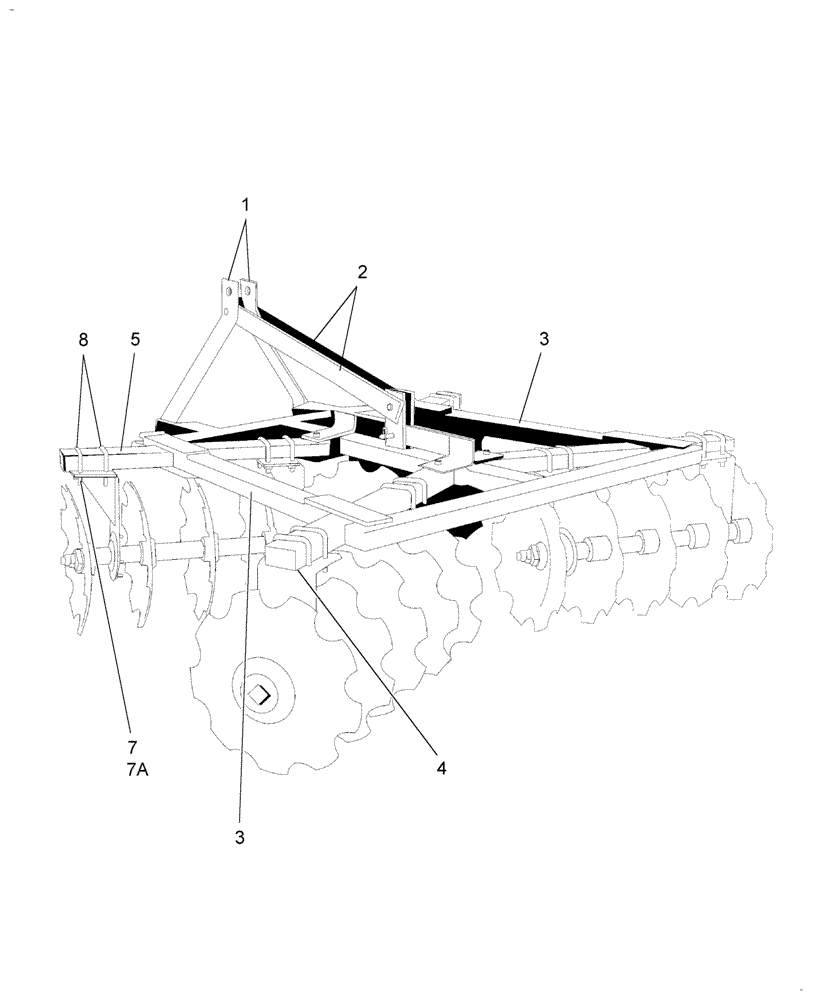 1
2
8
5
3
7
7A
4
3