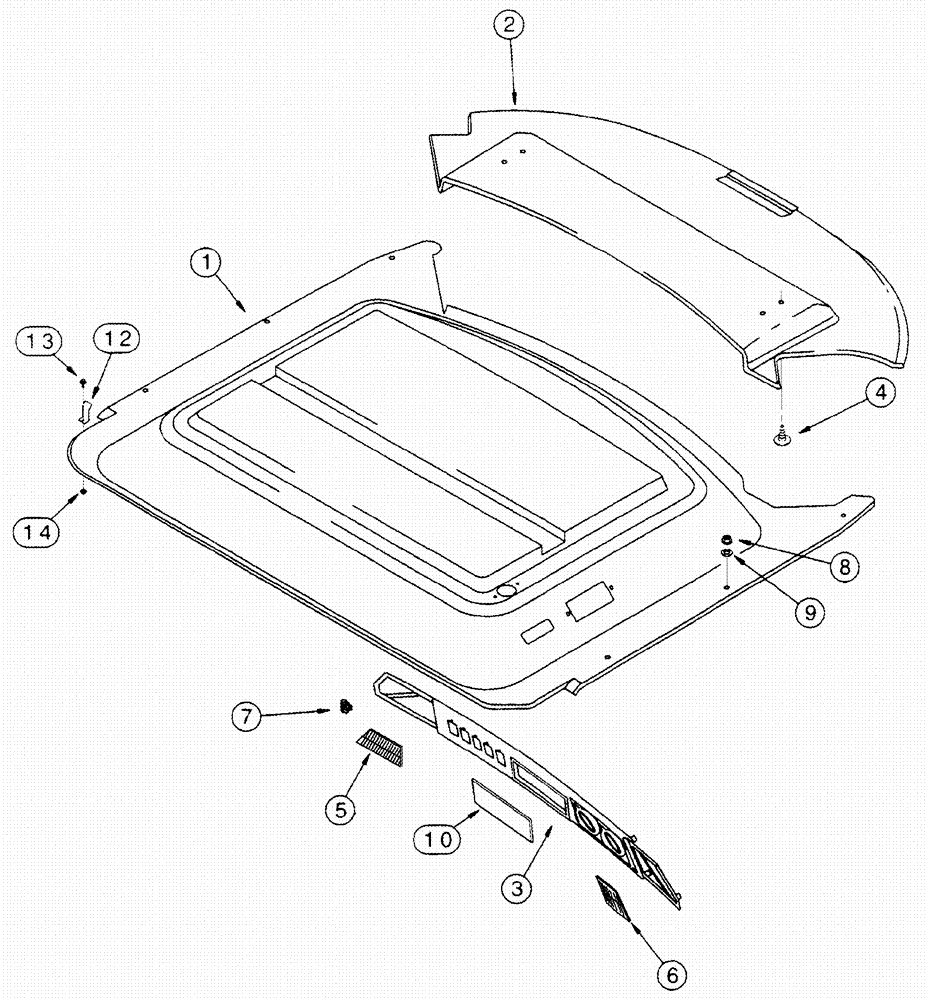 2
1
13
12
4
14
8
9
7
5
10
3
6