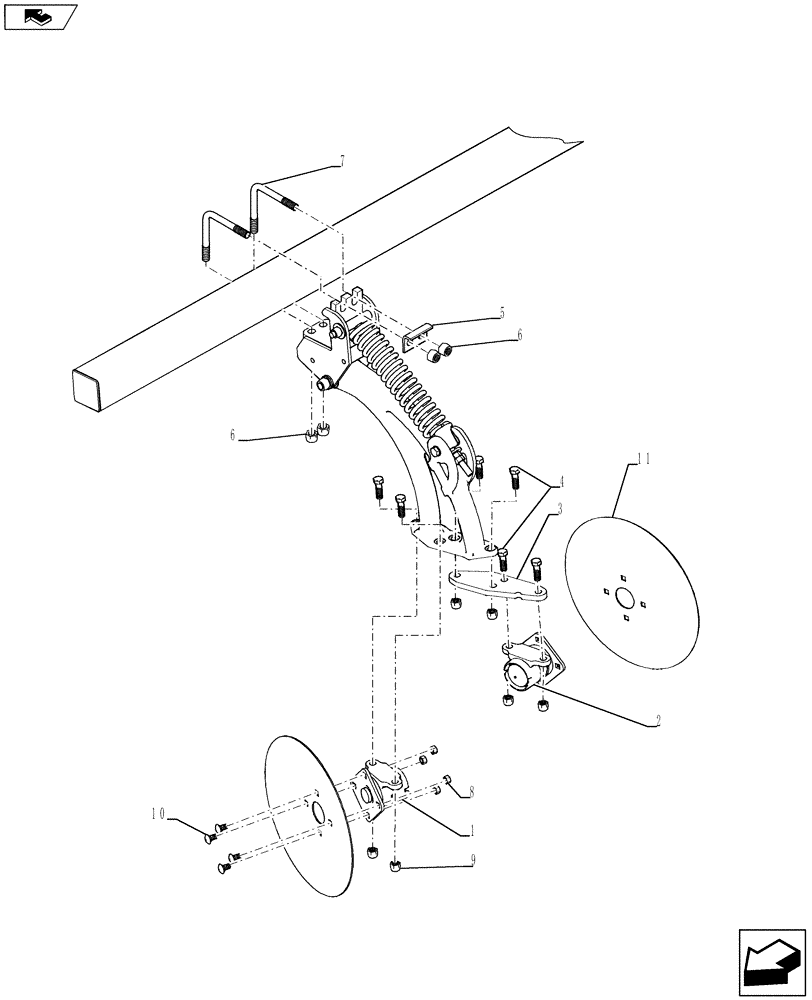 7
5
6
6
11
4
3
2
8
10
1
9