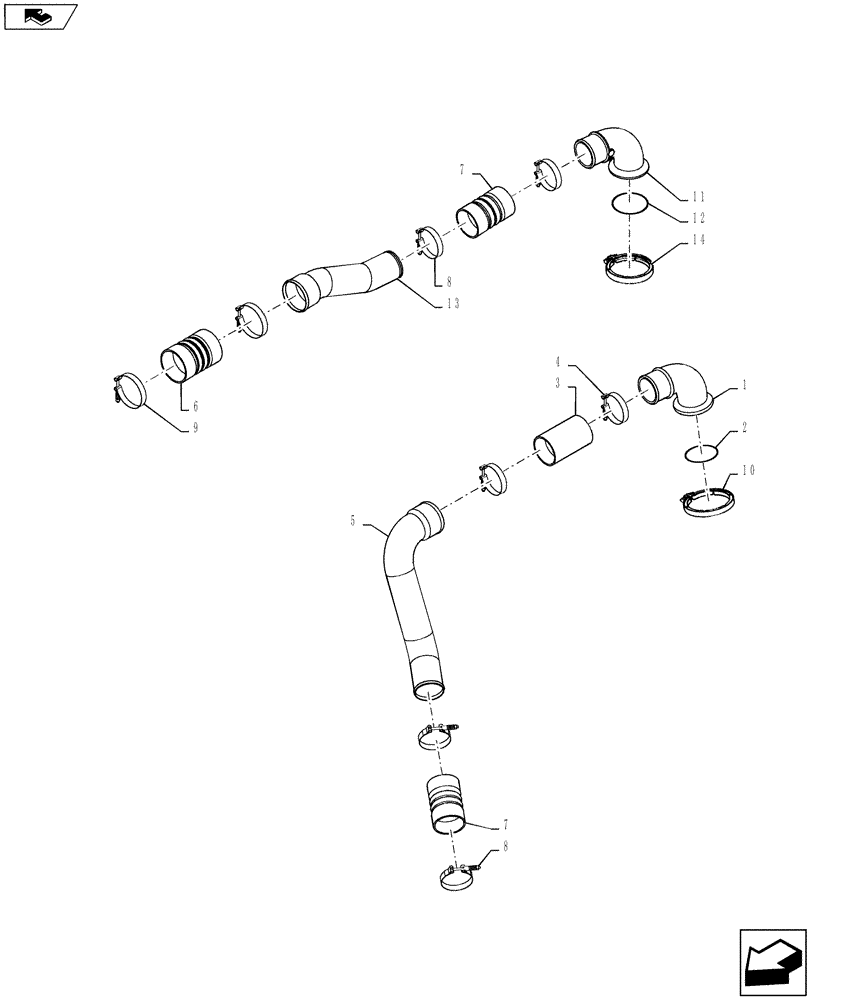 7
11
12
14
8
13
6
9
4
3
1
2
10
5
7
8