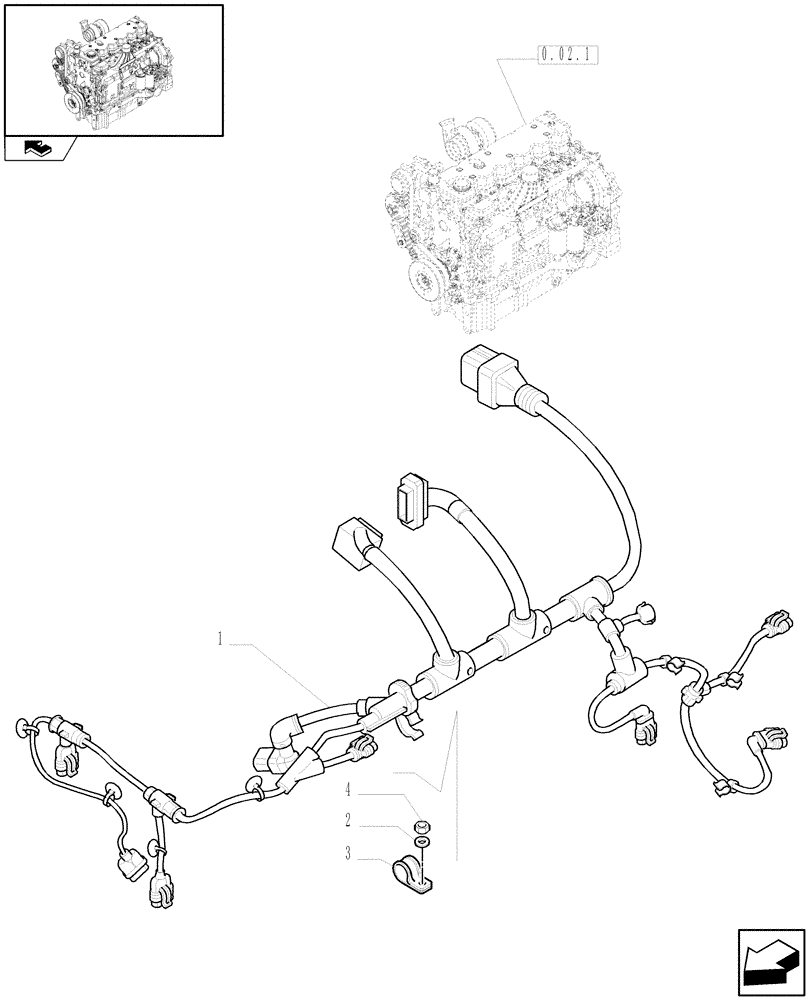 0.02.1

1

4

2

3