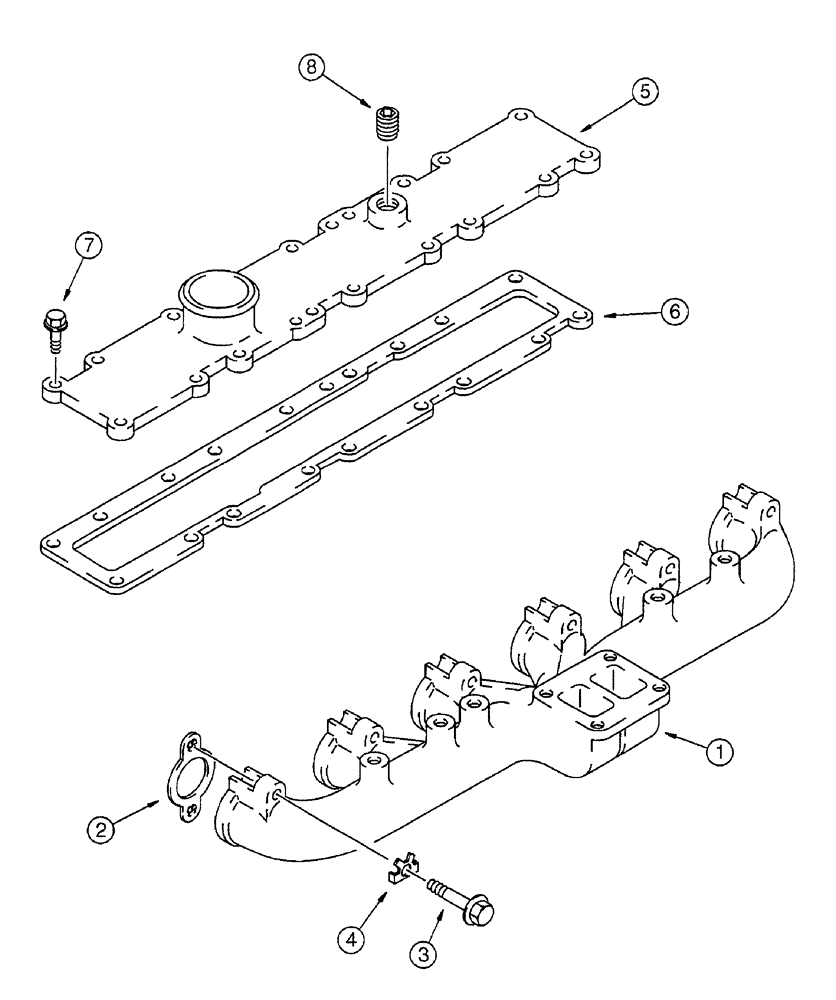 8
5
7
6
1
2
4
3